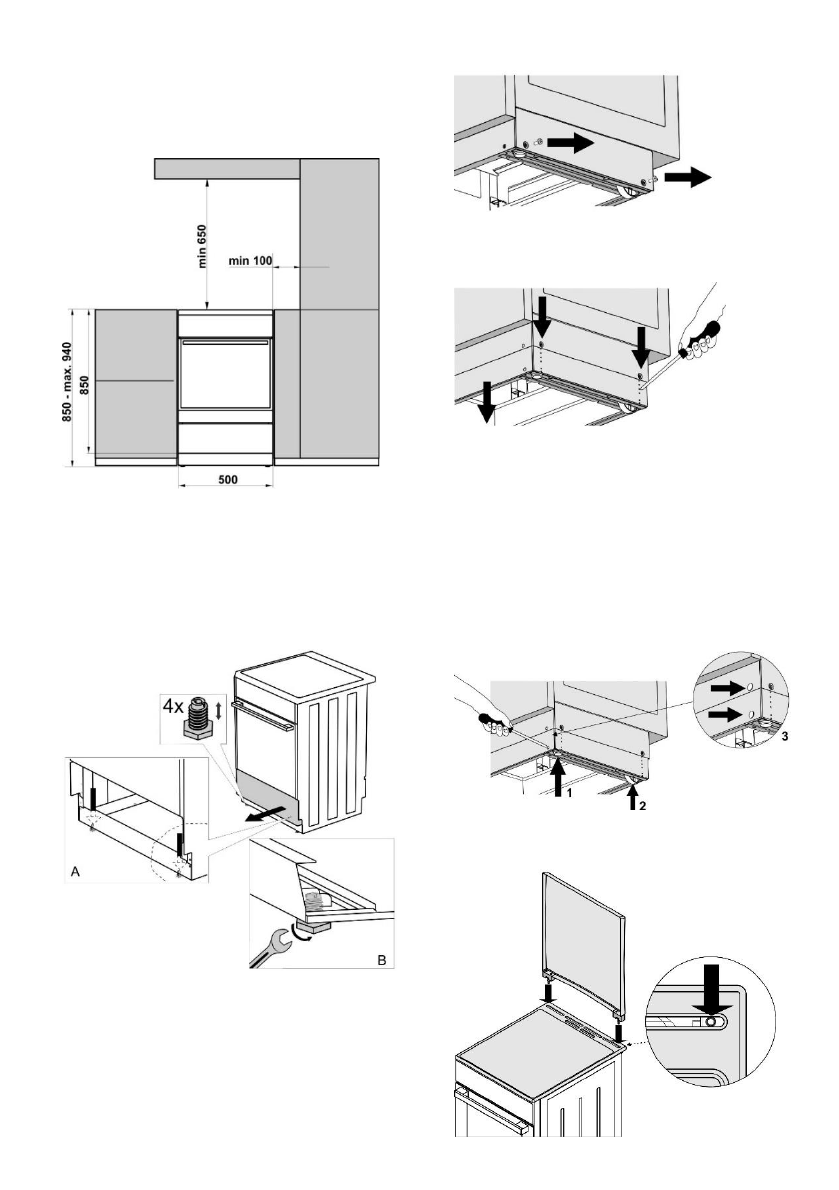 min 650
min 100
850 - max. 940
850
500

4x
A
B

1
2
3