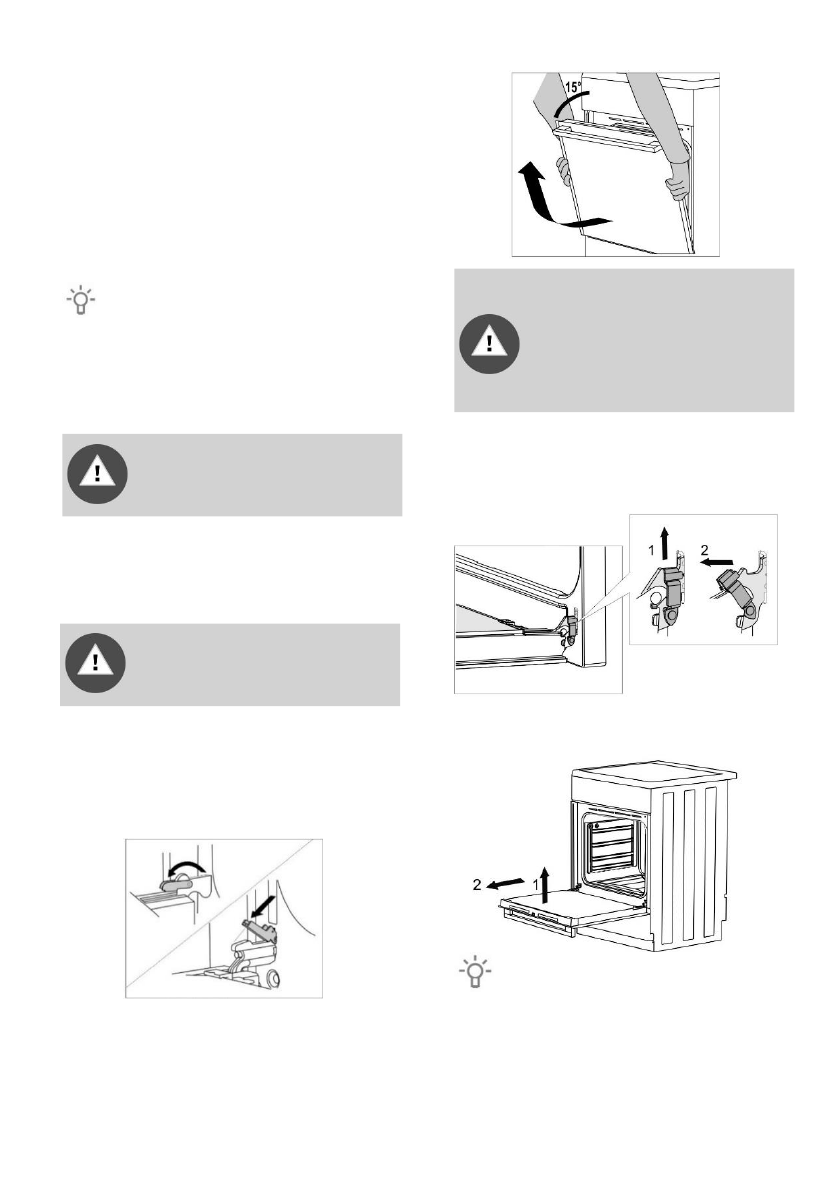 15°

1

2

2

1