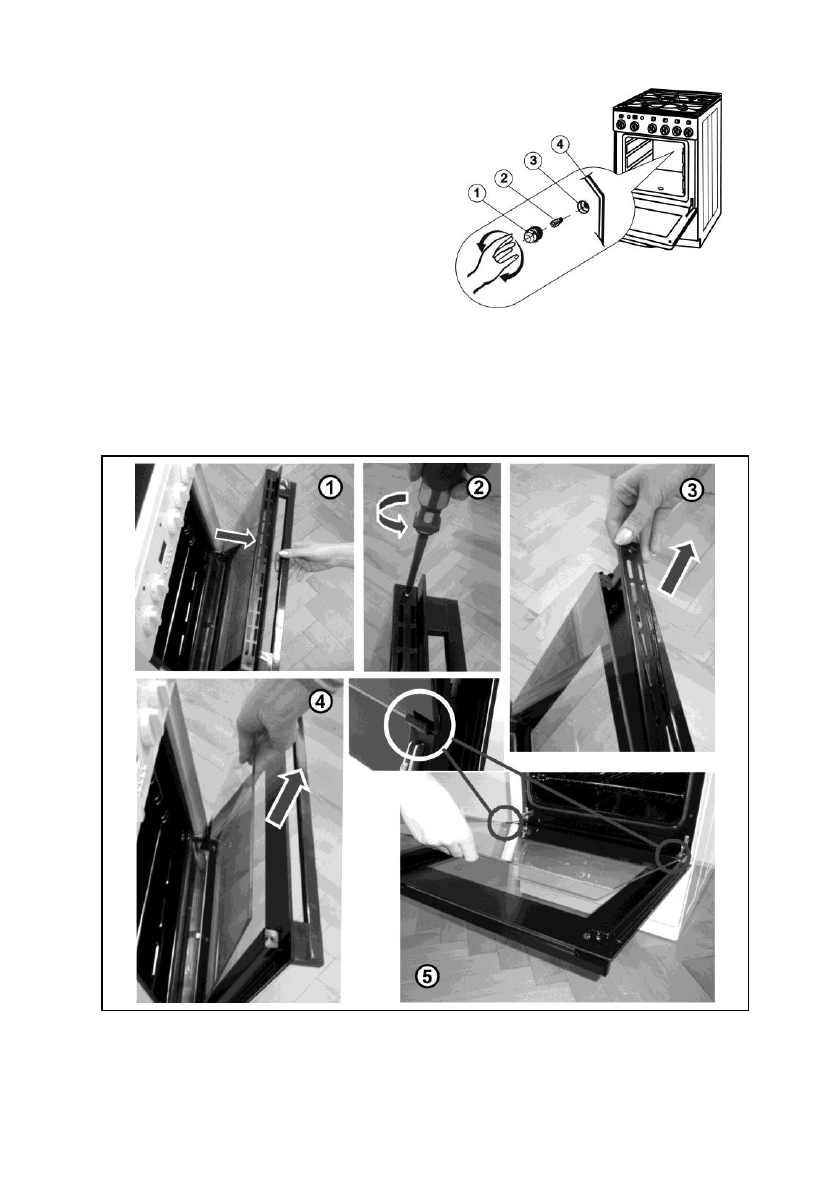 1
2
3
4

1
2
3
4
5