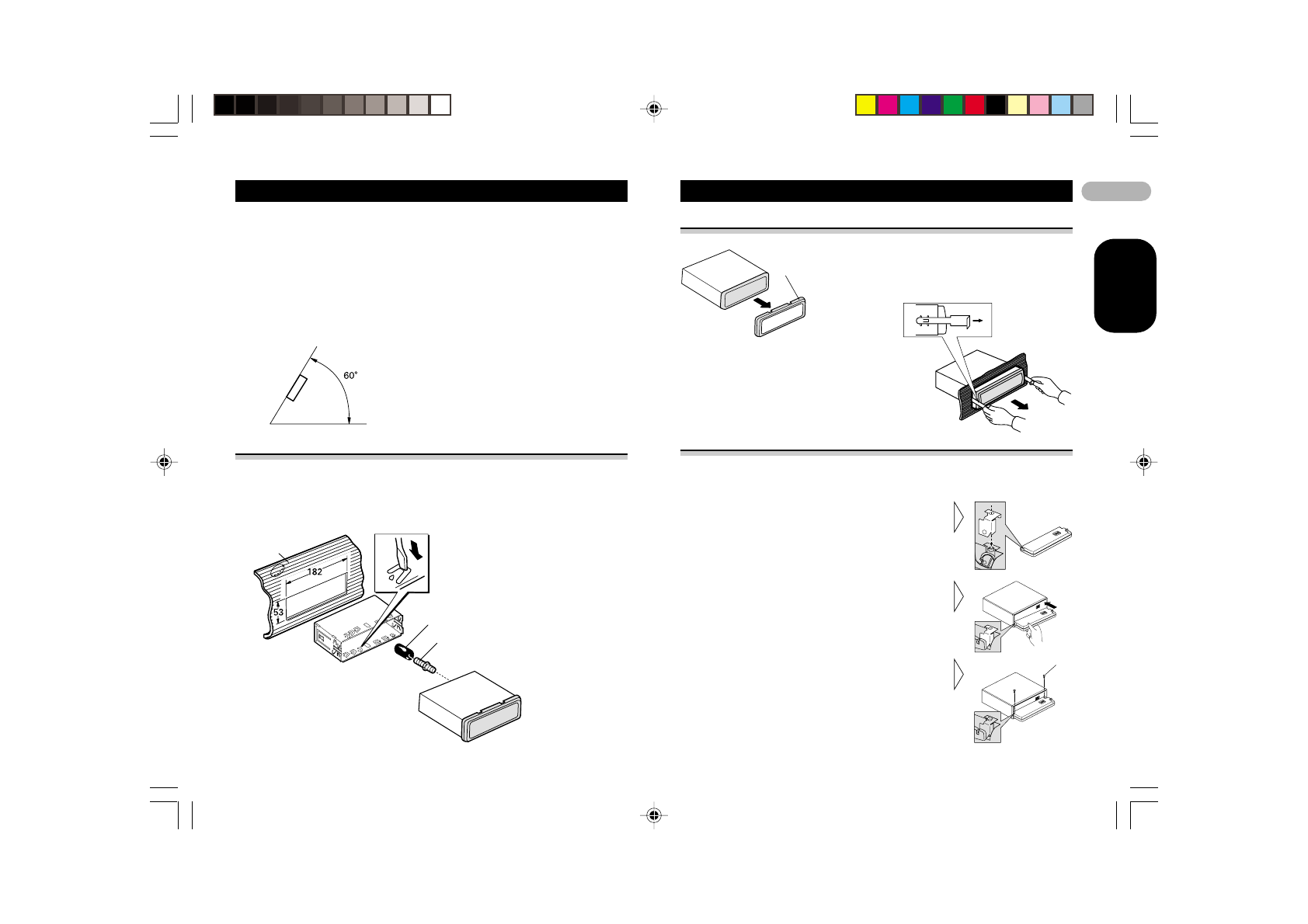 60°

182

53