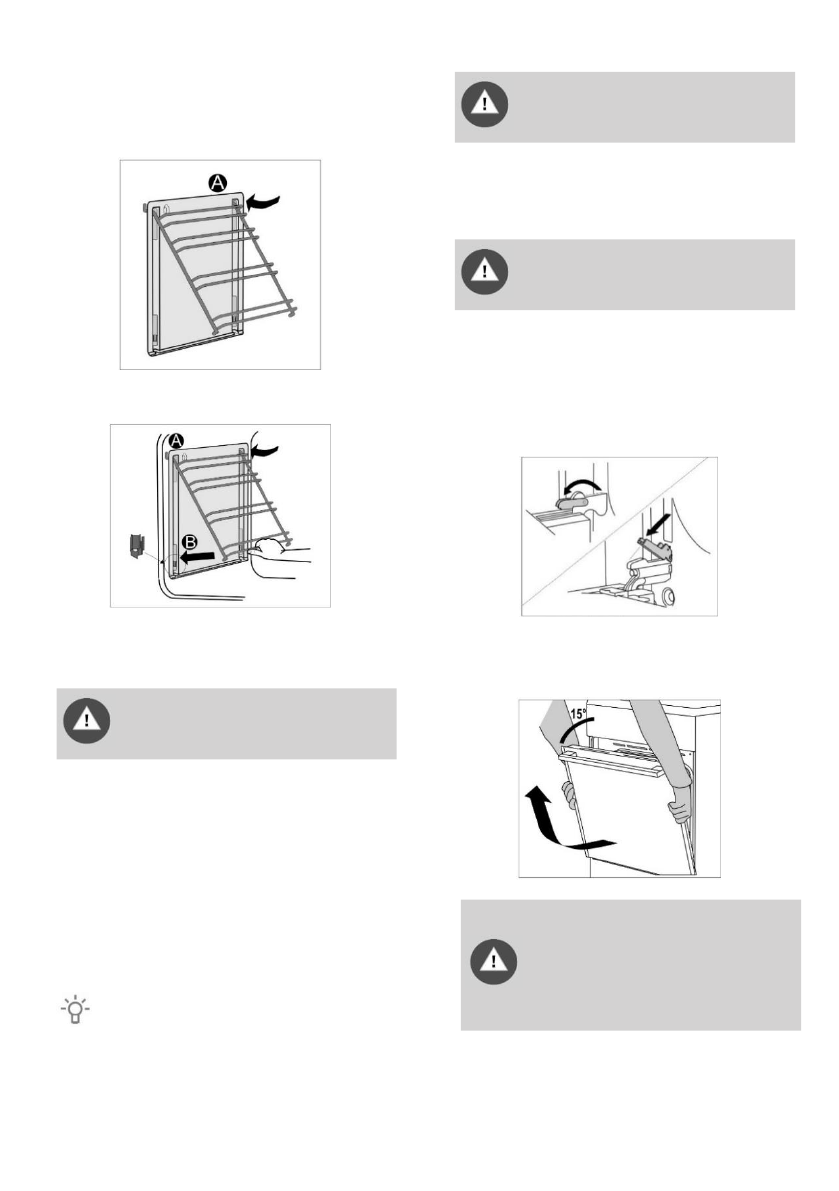 A

A

B

15°