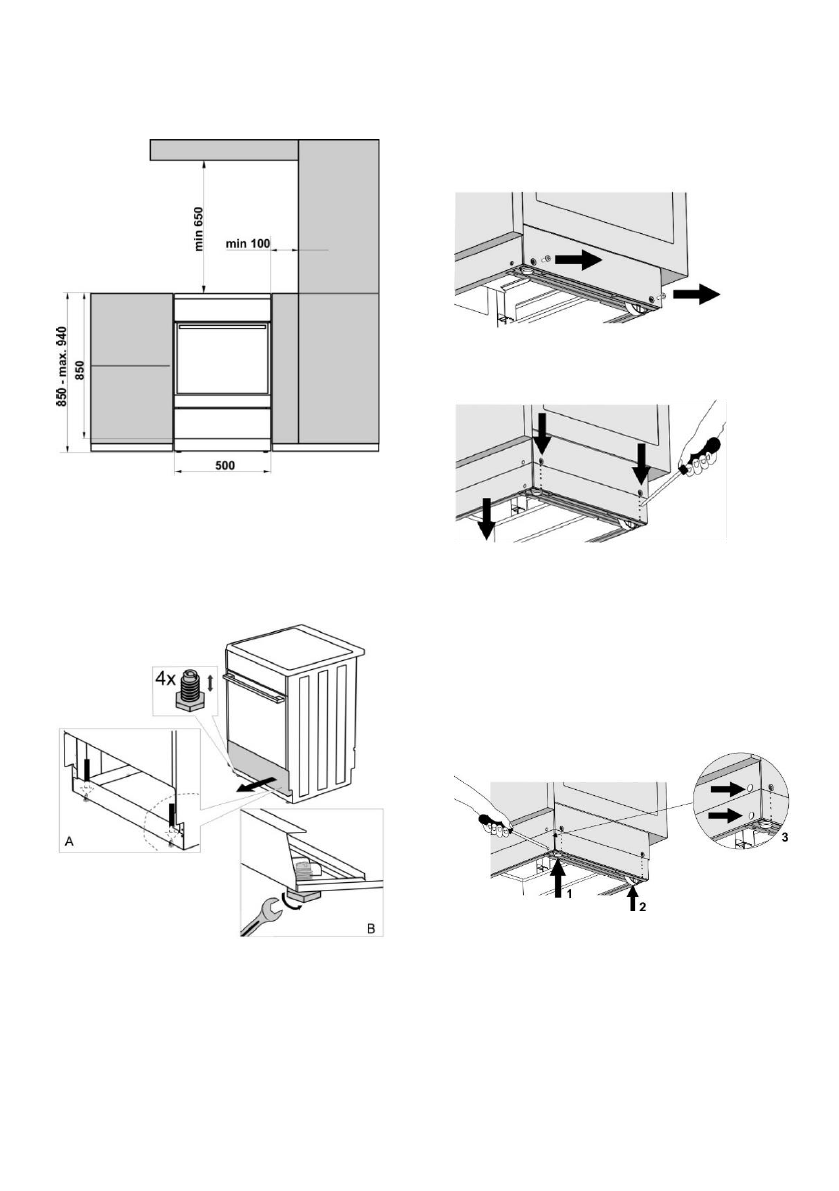 min 650

min 100

850 - max. 940

850

500

4x

A

B

1

2

3