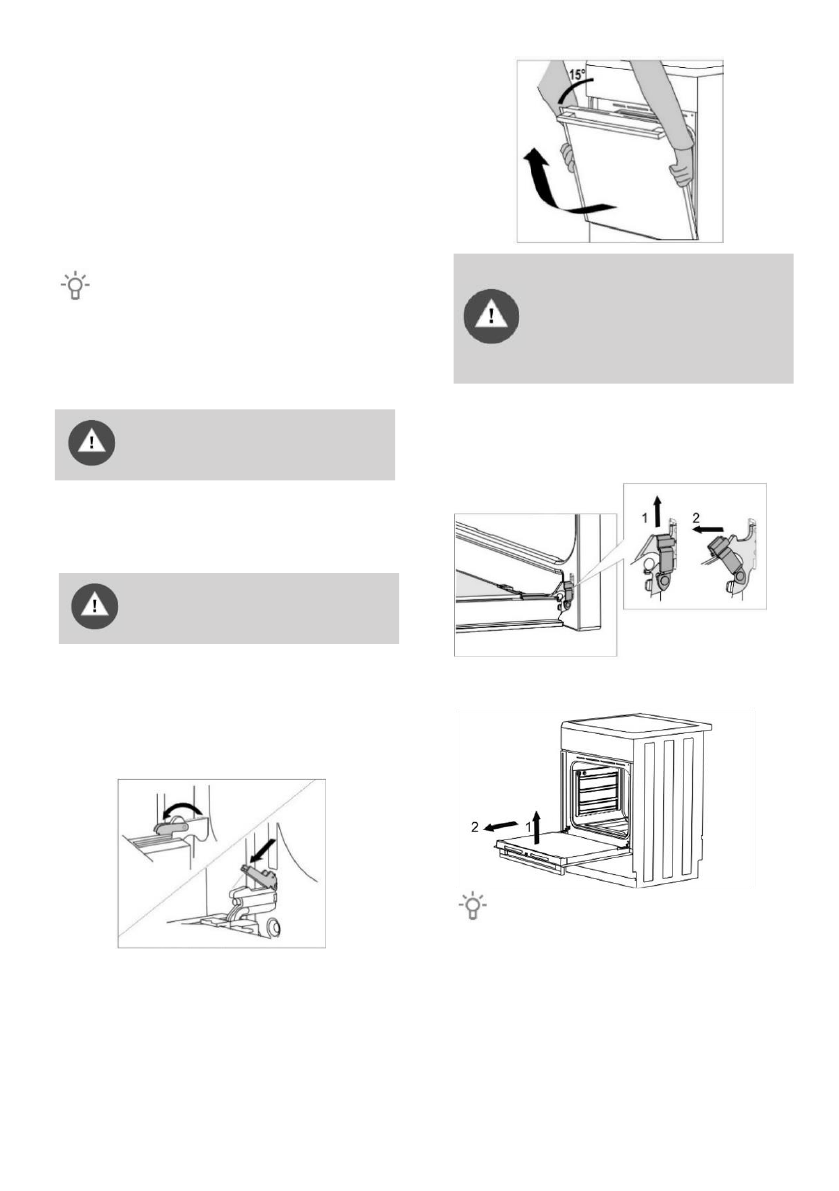 15°

1

2

2

1