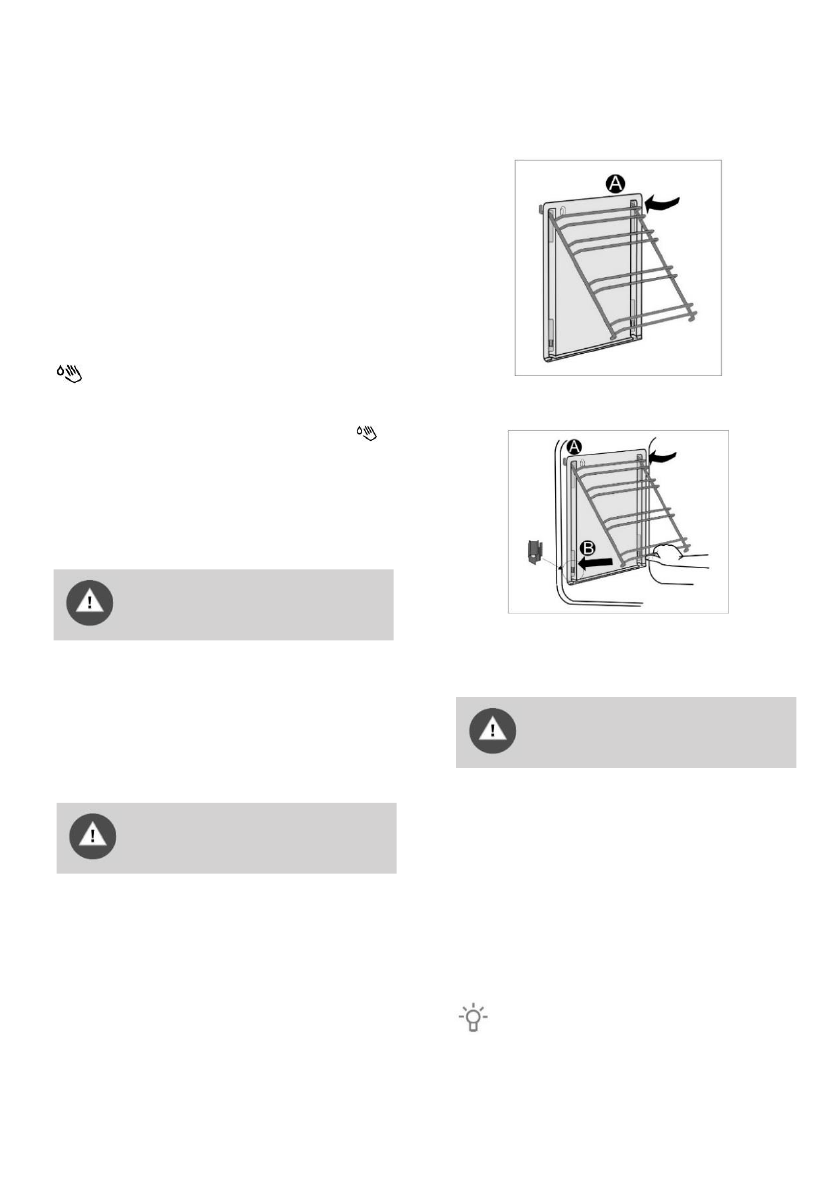 A

A

B