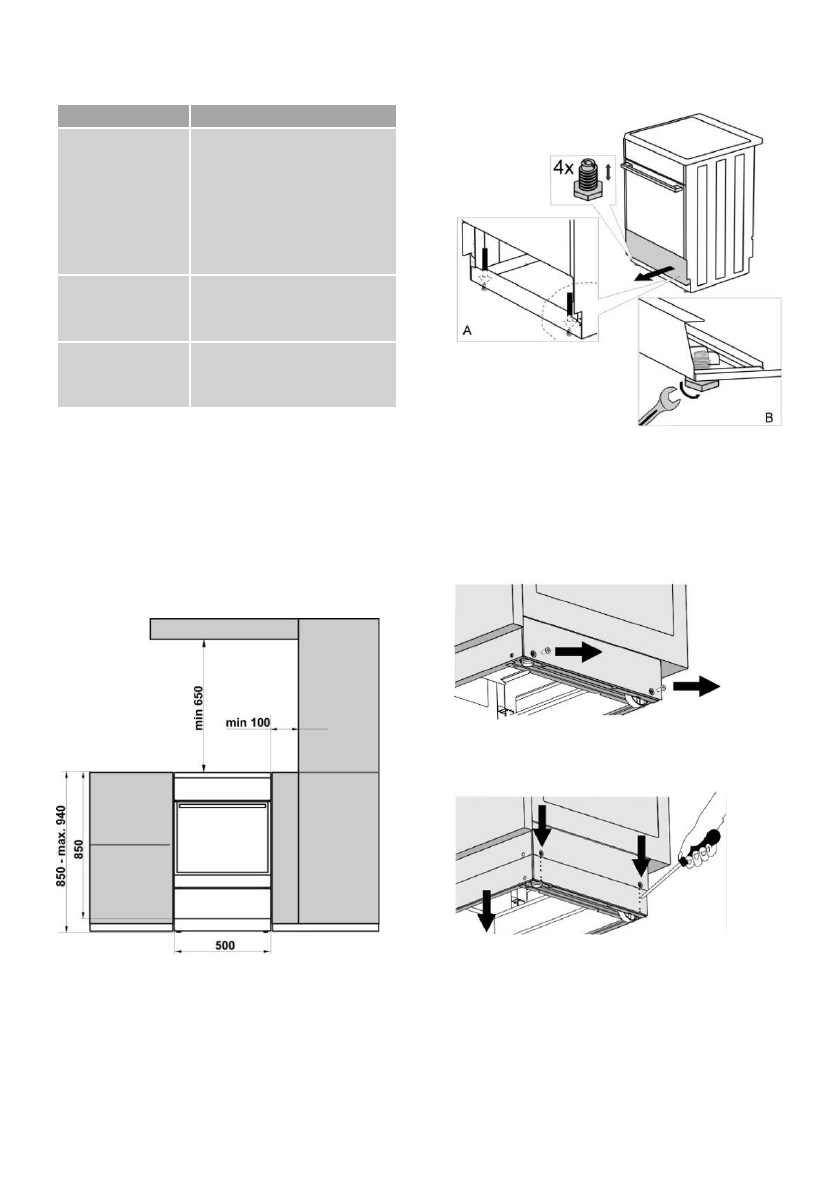 4x

A

B

min 650

min 100

850 - max. 940

850

500