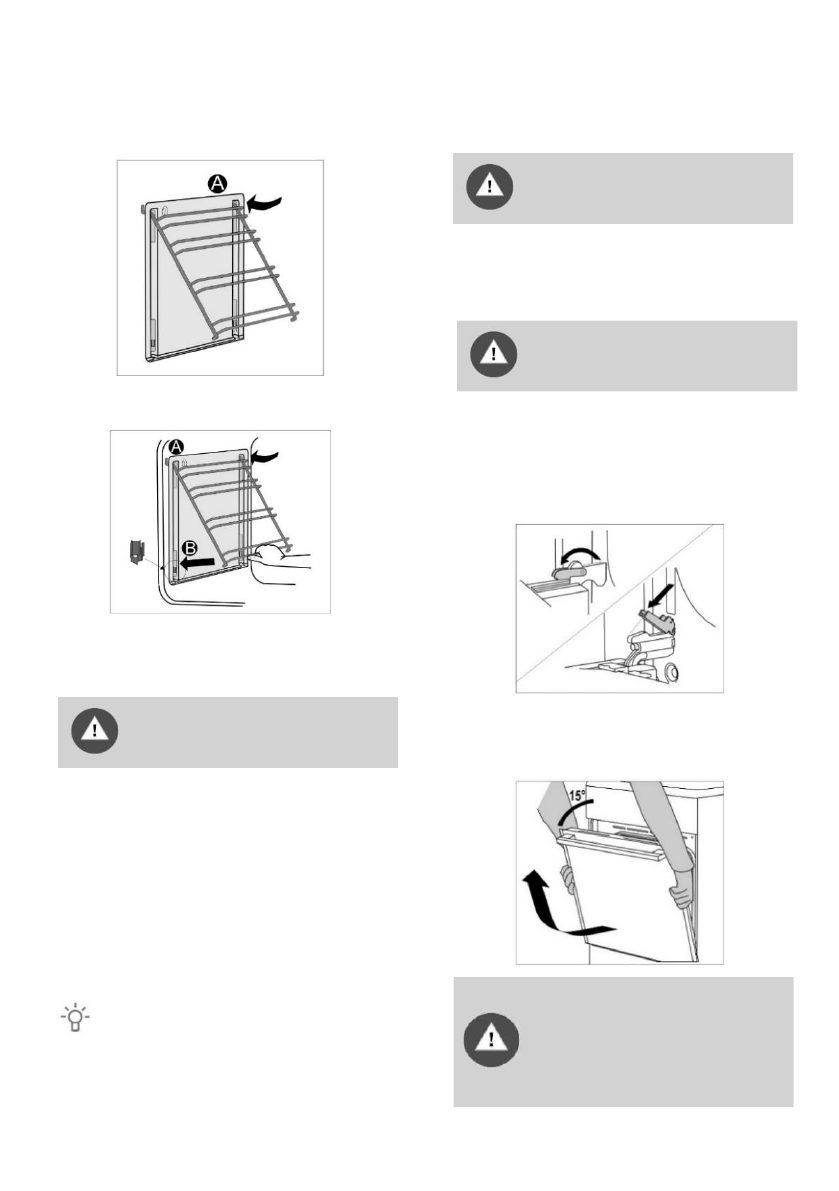 A

A

B

15°