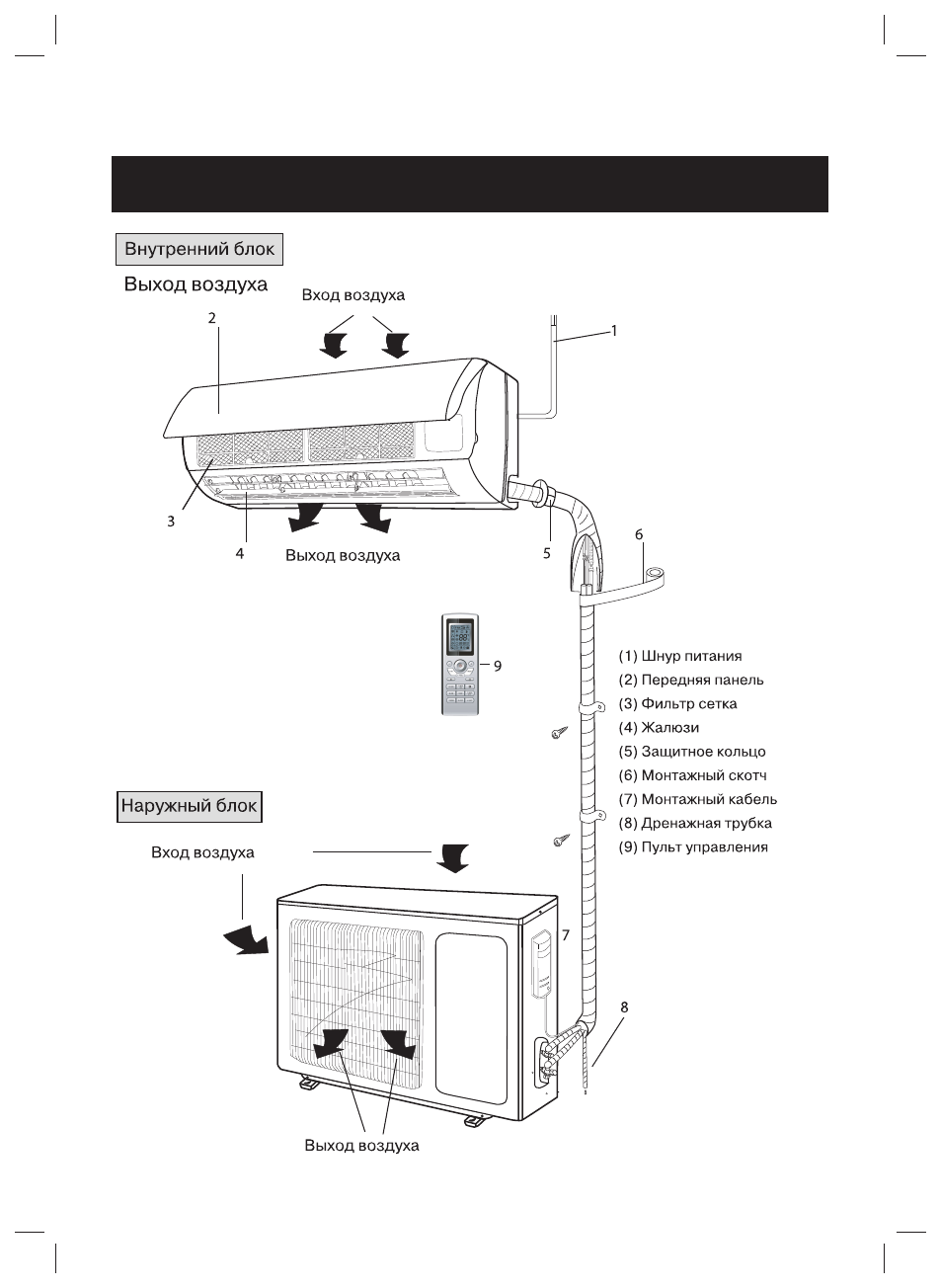 Внутренний блок

Выход воздуха

Вход воздуха

2

1

3

4

Выход воздуха

5

6

9

(1) Шнур питания
(2) Передняя панель
(3) Фильтр сетка
(4) Жалюзи
(5) Защитное кольцо
(6) Монтажный скотч
(7) Монтажный кабель
(8) Дренажная трубка
(9) Пульт управления

Наружный блок

Вход воздуха

7

8

Выход воздуха