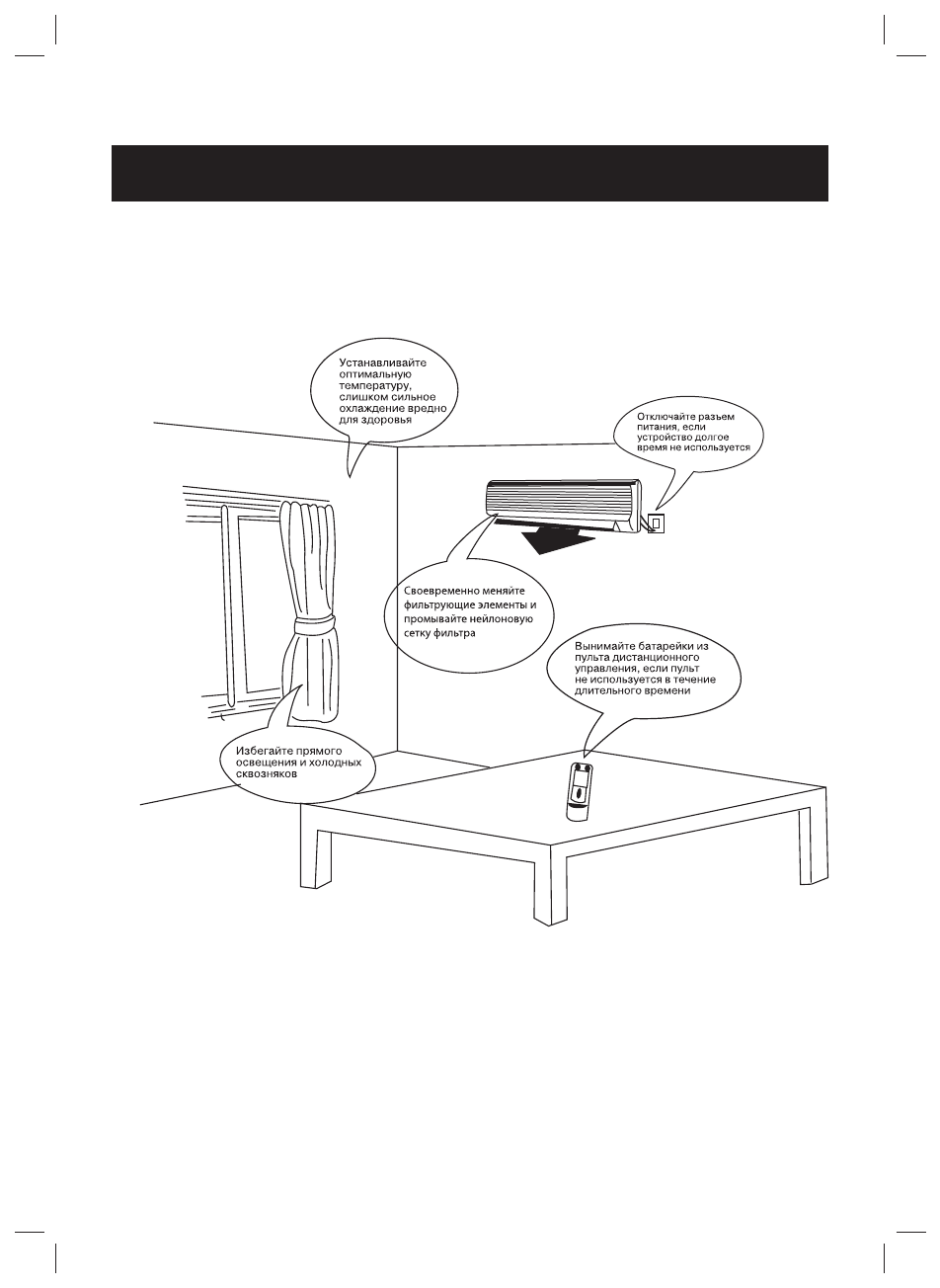 Устанавливайте оптимальную температуру, слишком сильное охлаждение вредно для здоровья

Отключайте разъем питания, если устройство долгое время не используется

Своевременно меняйте фильтрующие элементы и промывайте нейлоновую сетку фильтра

Вынимайте батарейки из пульта дистанционного управления, если пульт не используется в течение длительного времени

Избегайте прямого освещения и холодных сквозняков