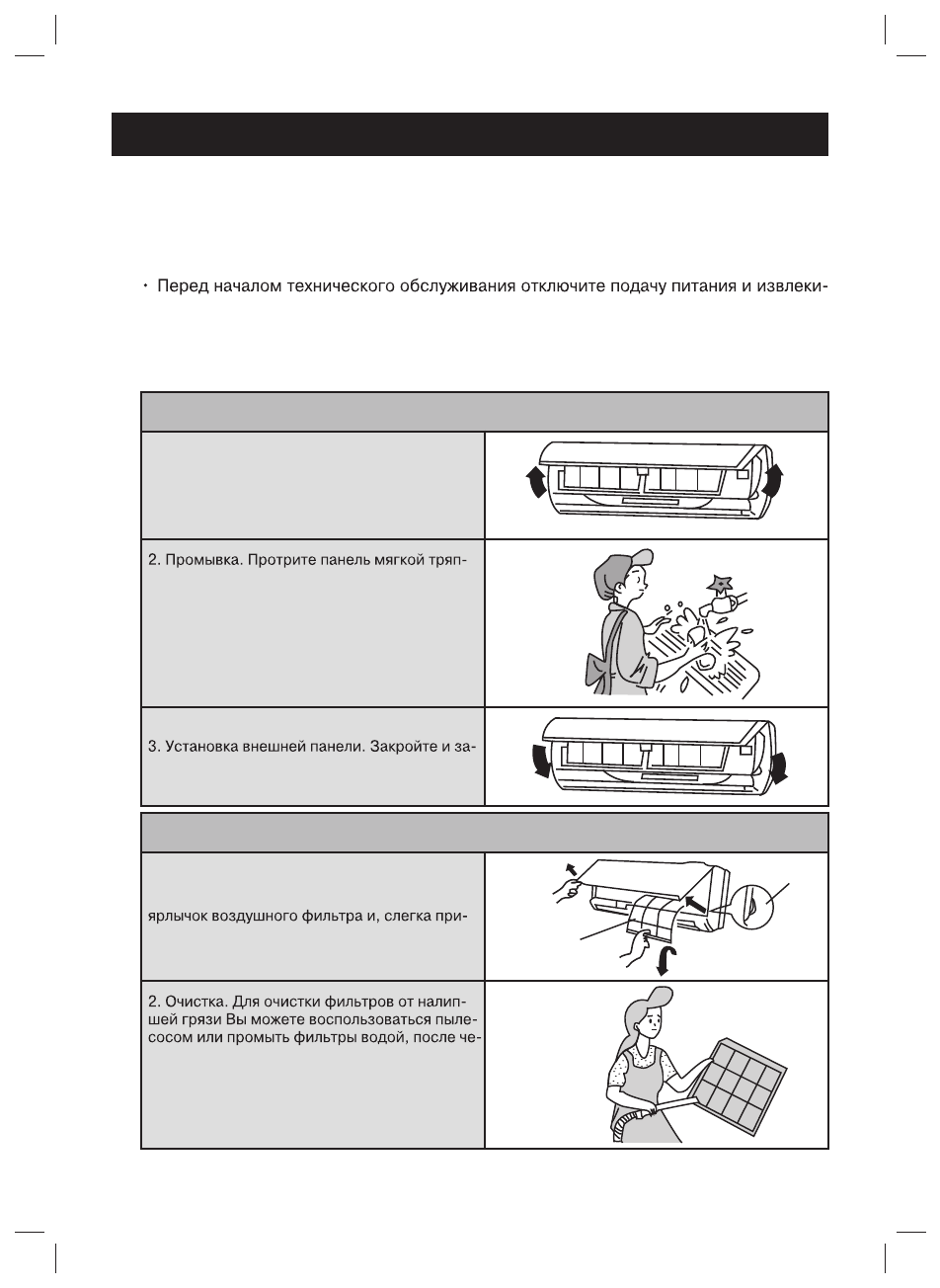 · Перед началом технического обслуживания отключите подачу питания и извлеки-

2. Промывка. Протрите панель мягкой тряп-

3. Установка внешней панели. Закройте и за-

ярлычок воздушного фильтра и, слегка при-

2. Очистка. Для очистки фильтров от налипшей грязи Вы можете воспользоваться пылесосом или промыть фильтры водой, после че-