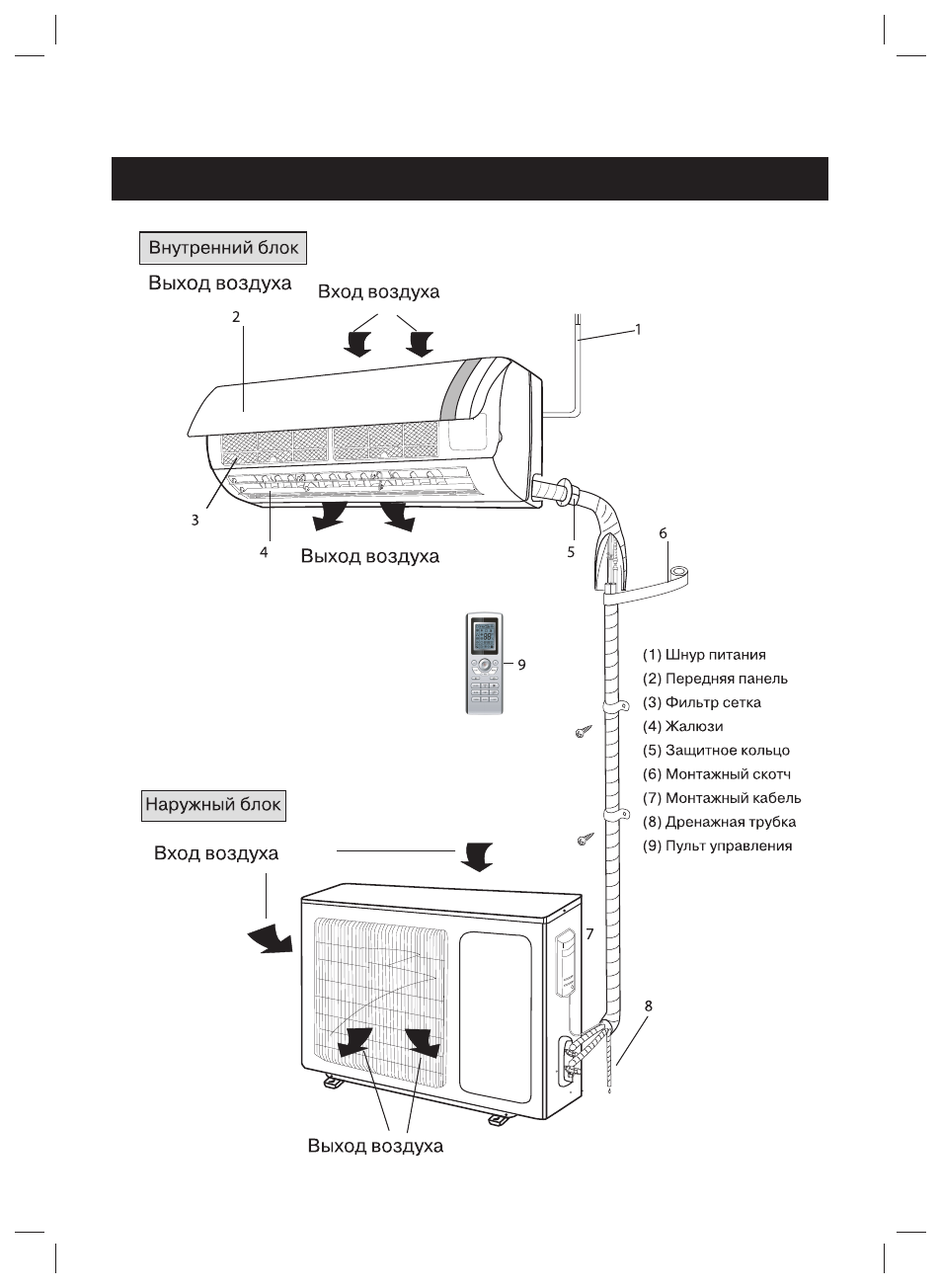 Внутренний блок

Выход воздуха

Вход воздуха

2

1

3

4

Выход воздуха

5

6

9

(1) Шнур питания
(2) Передняя панель
(3) Фильтр сетка
(4) Жалюзи
(5) Защитное кольцо
(6) Монтажный скотч
(7) Монтажный кабель
(8) Дренажная трубка
(9) Пульт управления

Наружный блок

Вход воздуха

7

8

Выход воздуха