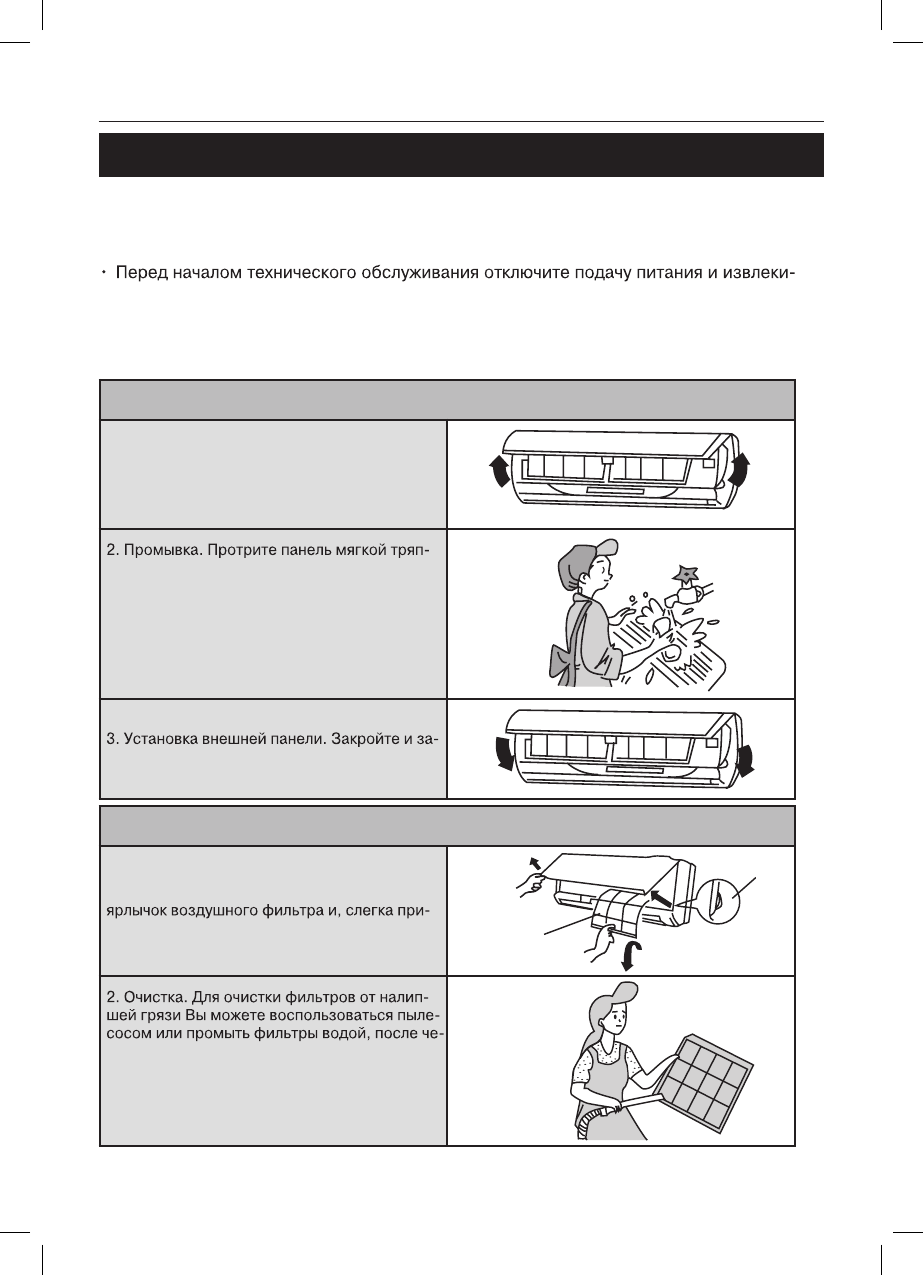 · Перед началом технического обслуживания отключите подачу питания и извлеки-

2. Промывка. Протрите панель мягкой тряп-

3. Установка внешней панели. Закройте и за-

ярлычок воздушного фильтра и, слегка при-

2. Очистка. Для очистки фильтров от налипшей грязи Вы можете воспользоваться пылесосом или промыть фильтры водой, после че-