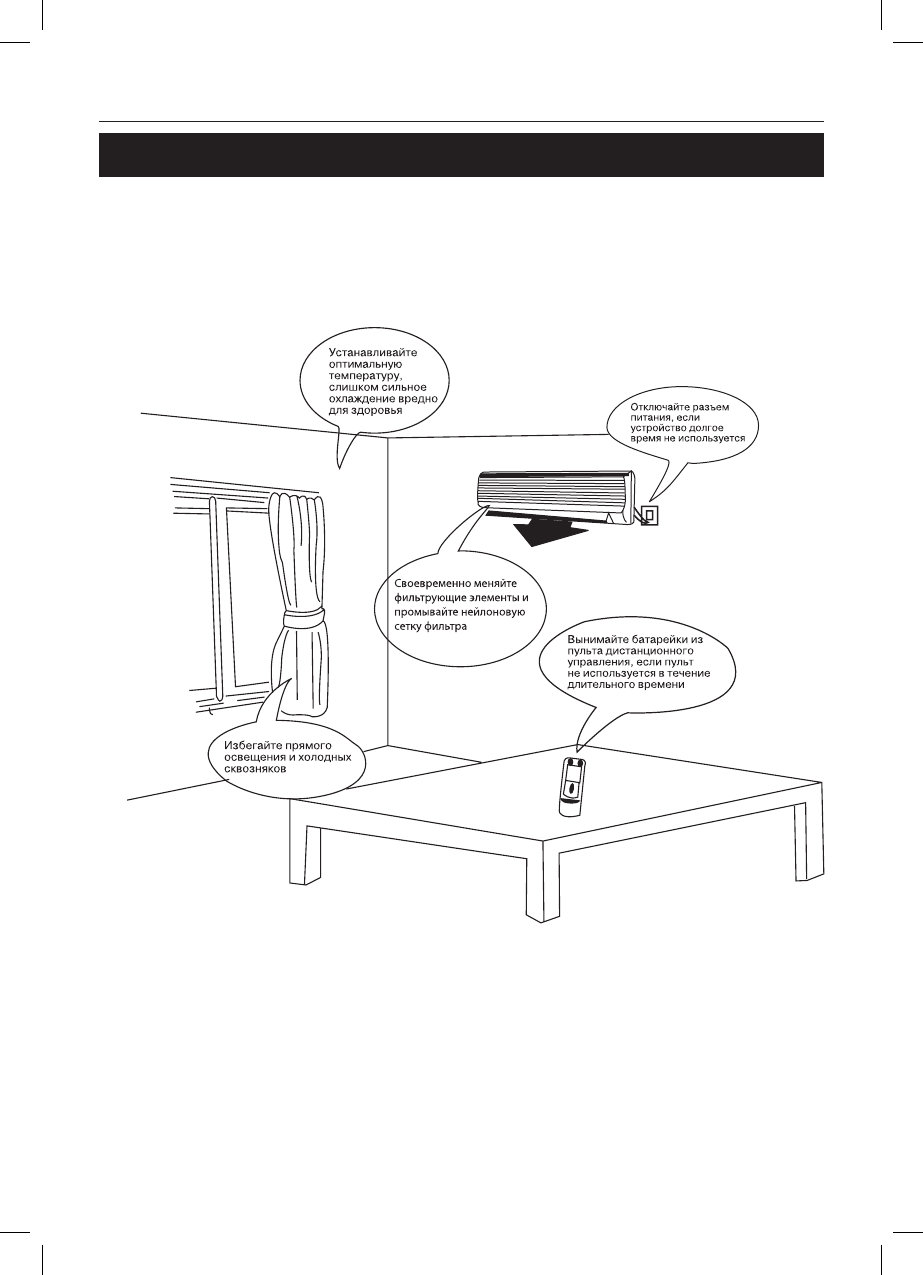 Устанавливайте оптимальную температуру, слишком сильное охлаждение вредно для здоровья

Отключайте разъем питания, если устройство долгое время не используется

Своевременно меняйте фильтрующие элементы и промывайте нейлоновую сетку фильтра

Вынимайте батарейки из пульта дистанционного управления, если пульт не используется в течение длительного времени

Избегайте прямого освещения и холодных сквозняков