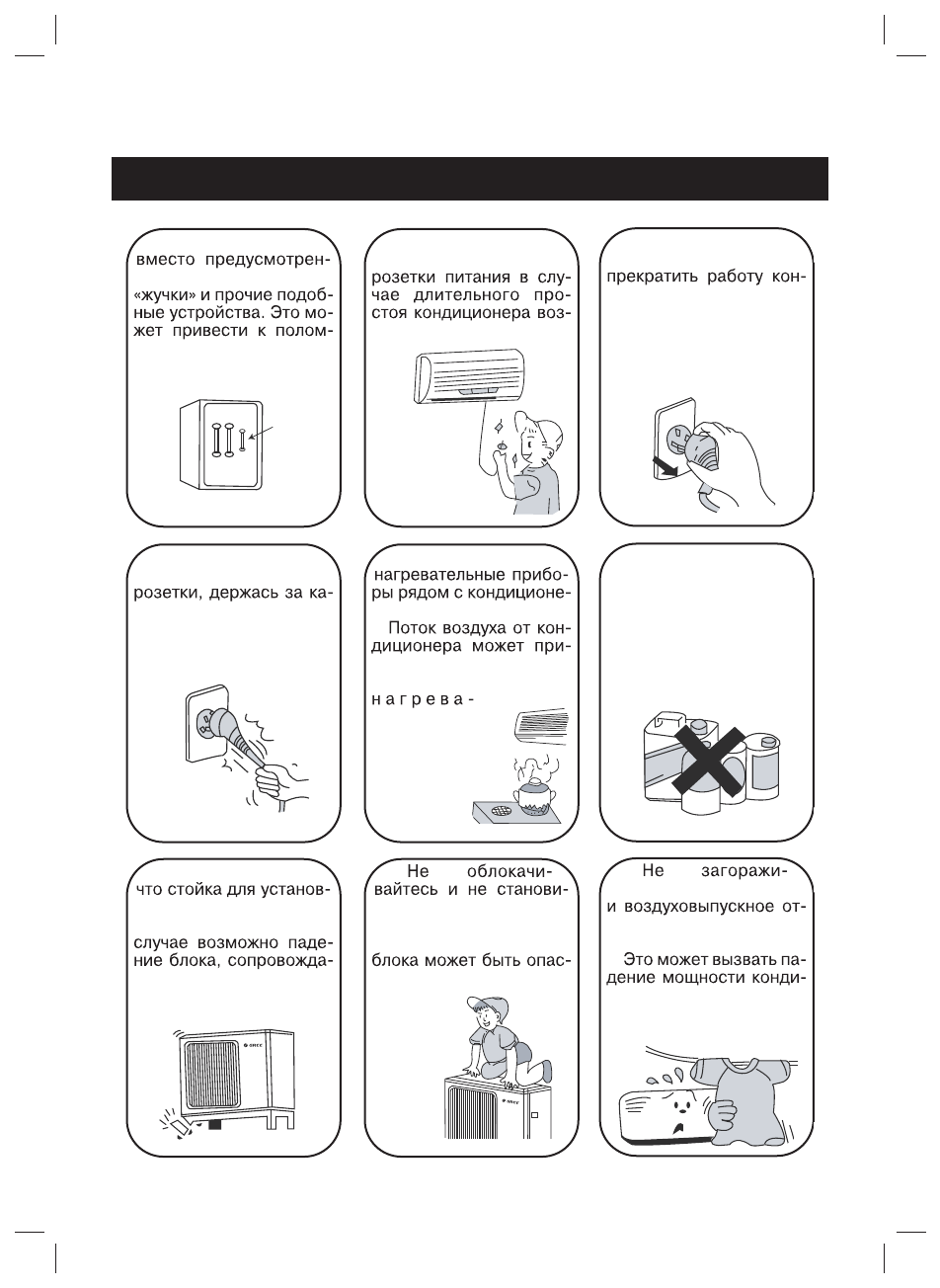 вместо предусмотрен-

«жучки» и прочие подобные устройства. Это может привести к полом-

розетки питания в случае длительного простоя кондиционера воз-

прекратить работу кон-

розетки, держась за ка-

нагревательные приборы рядом с кондиционе-

Поток воздуха от кондиционера может при-

нагрева-

что стойка для установ-

случае возможно падение блока, сопровожда-

Не облокачивайтесь и не станови-

блока может быть опас-

Не загоражи-

и воздуховыпускное от-

Это может вызвать падение мощности конди-