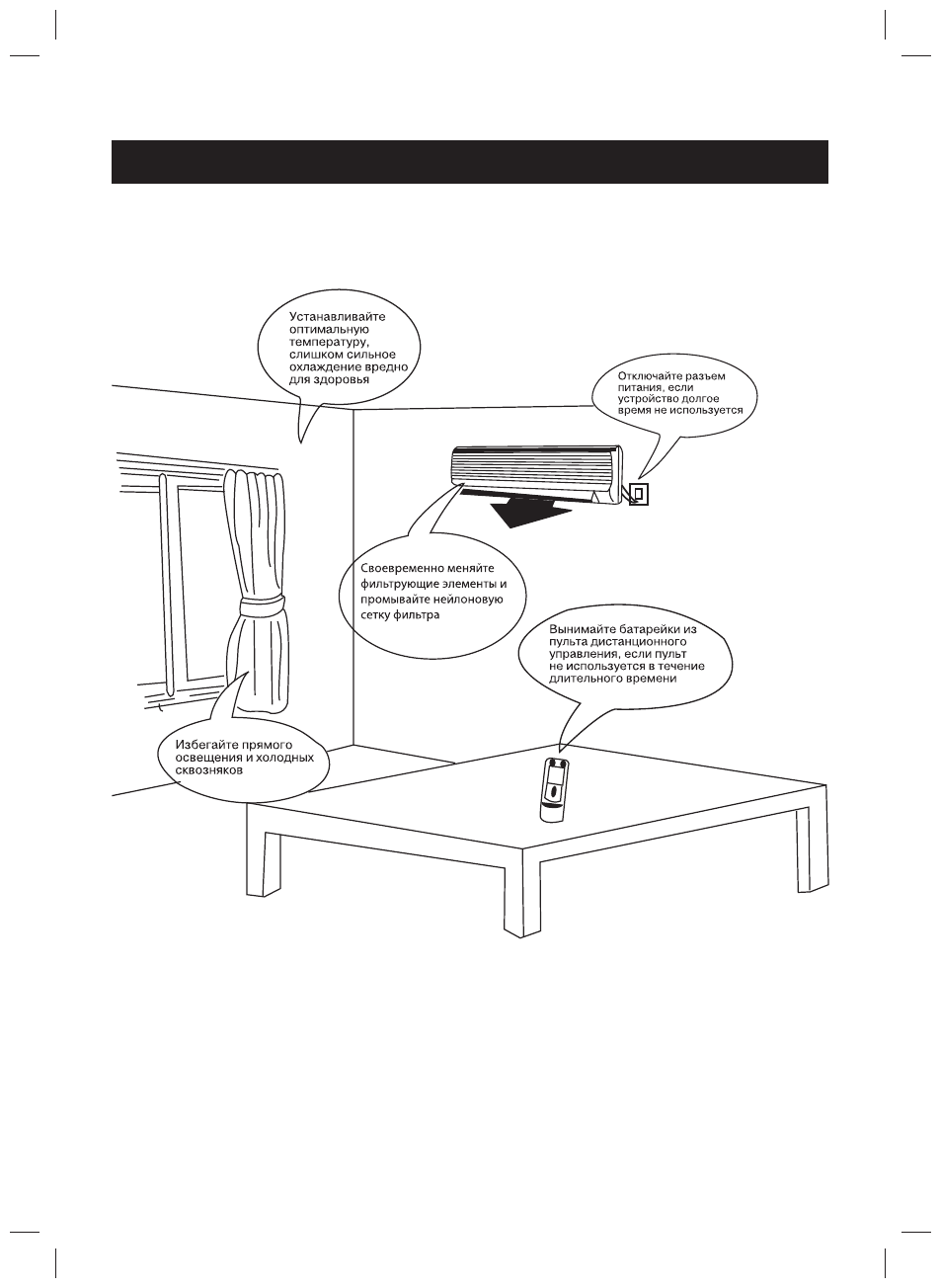 Устанавливайте оптимальную температуру, слишком сильное охлаждение вредно для здоровья

Отключайте разъем питания, если устройство долгое время не используется

Своевременно меняйте фильтрующие элементы и промывайте нейлоновую сетку фильтра

Вынимайте батарейки из пульта дистанционного управления, если пульт не используется в течение длительного времени

Избегайте прямого освещения и холодных сквозняков