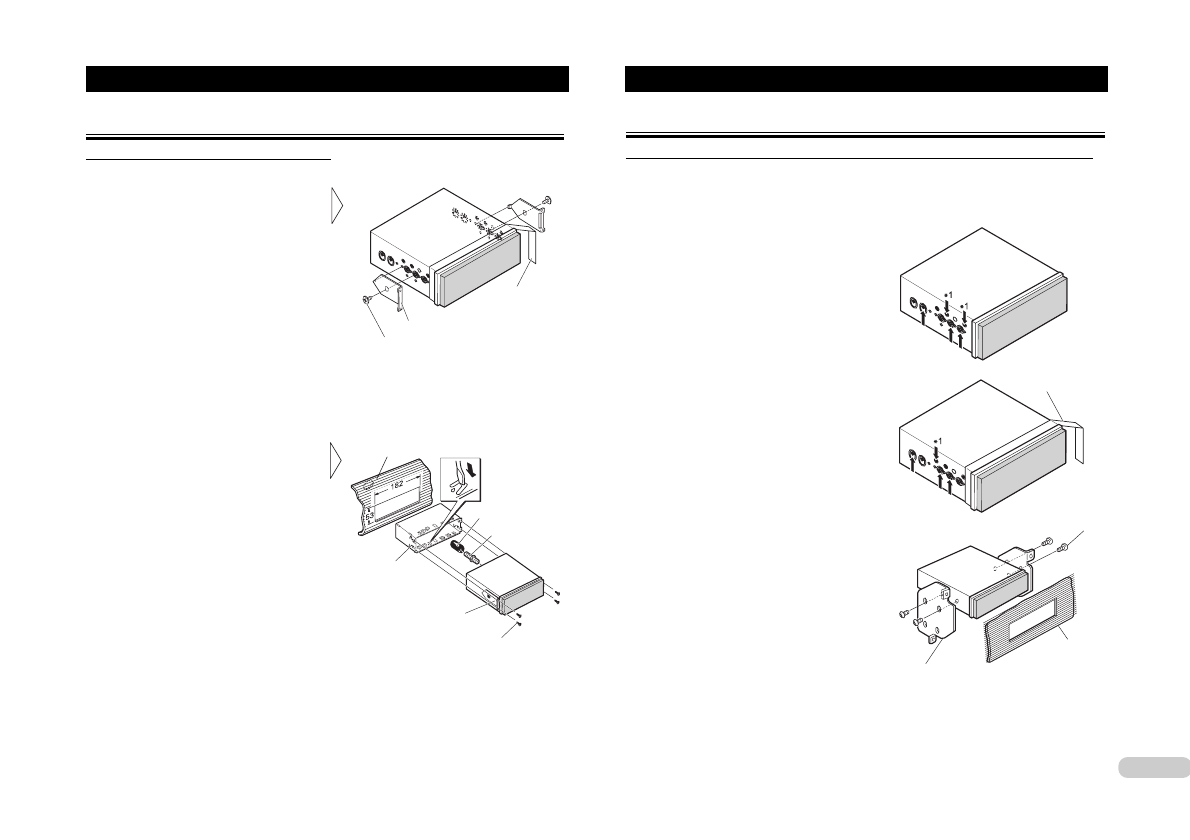 182

53

*1

*1

*1