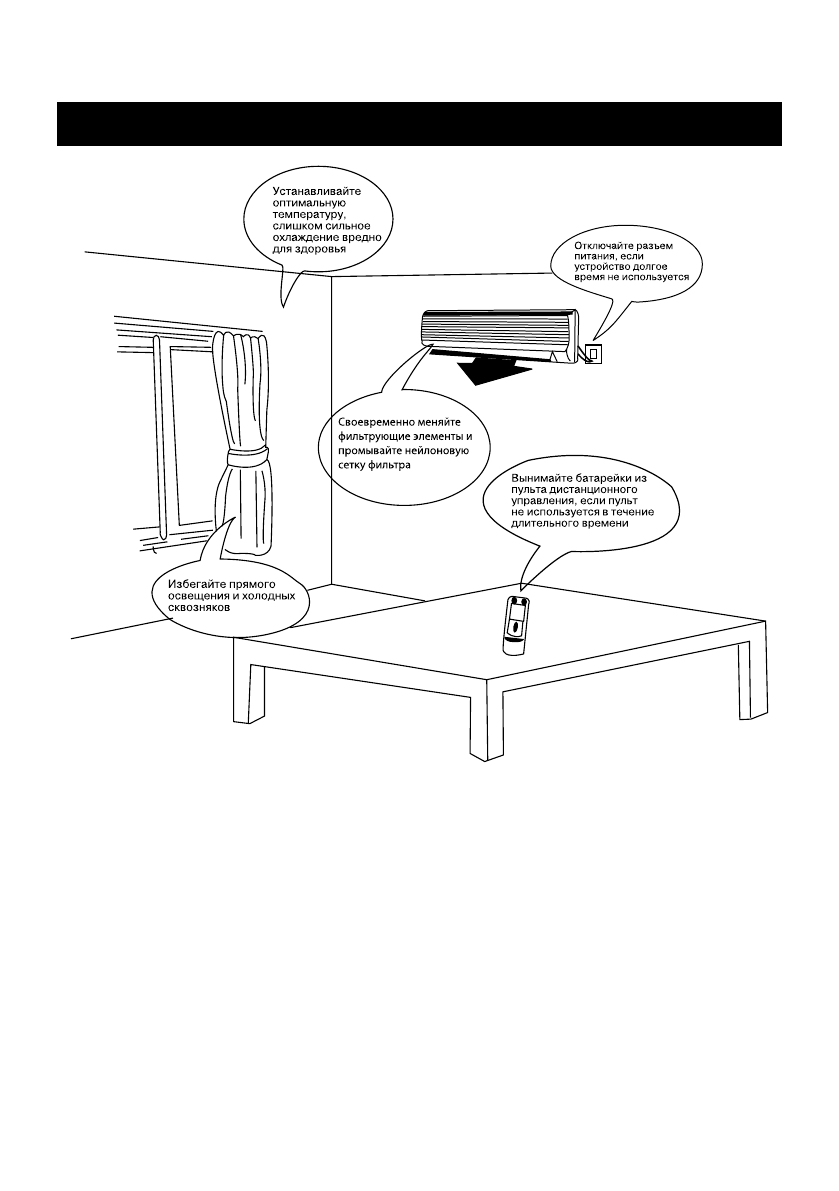 Устанавливайте оптимальную температуру, слишком сильное охлаждение вредно для здоровья

Отключайте разъем питания, если устройство долгое время не используется

Своевременно меняйте фильтрующие элементы и промывайте нейлоновую сетку фильтра

Вынимайте батарейки из пульта дистанционного управления, если пульт не используется в течение длительного времени

Избегайте прямого освещения и холодных сквозняков