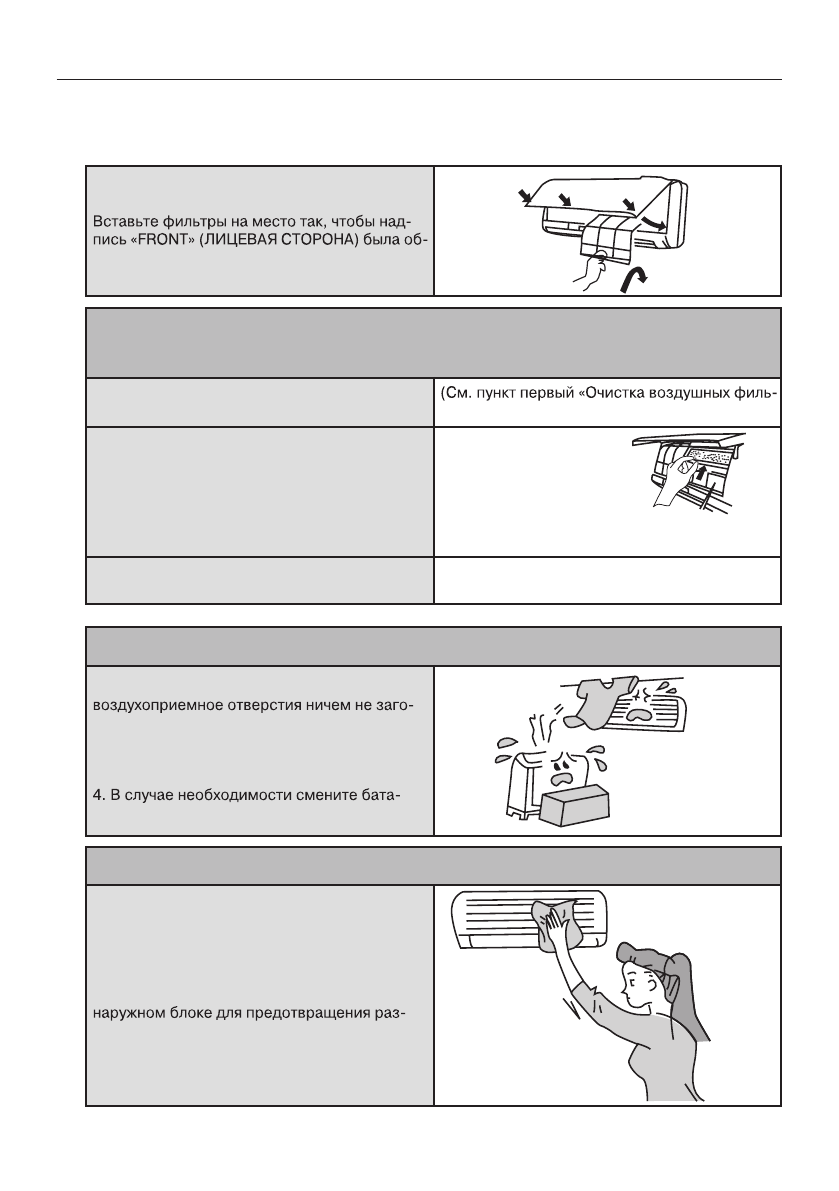 Вставьте фильтры на место так, чтобы надпись «FRONT» (ЛИЦЕВАЯ СТОРОНА) была об-

(См. пункт первый «Очистка воздушных филь-

воздухоприемное отверстия ничем не заго-

4. В случае необходимости смените бата-

наружном блоке для предотвращения раз-