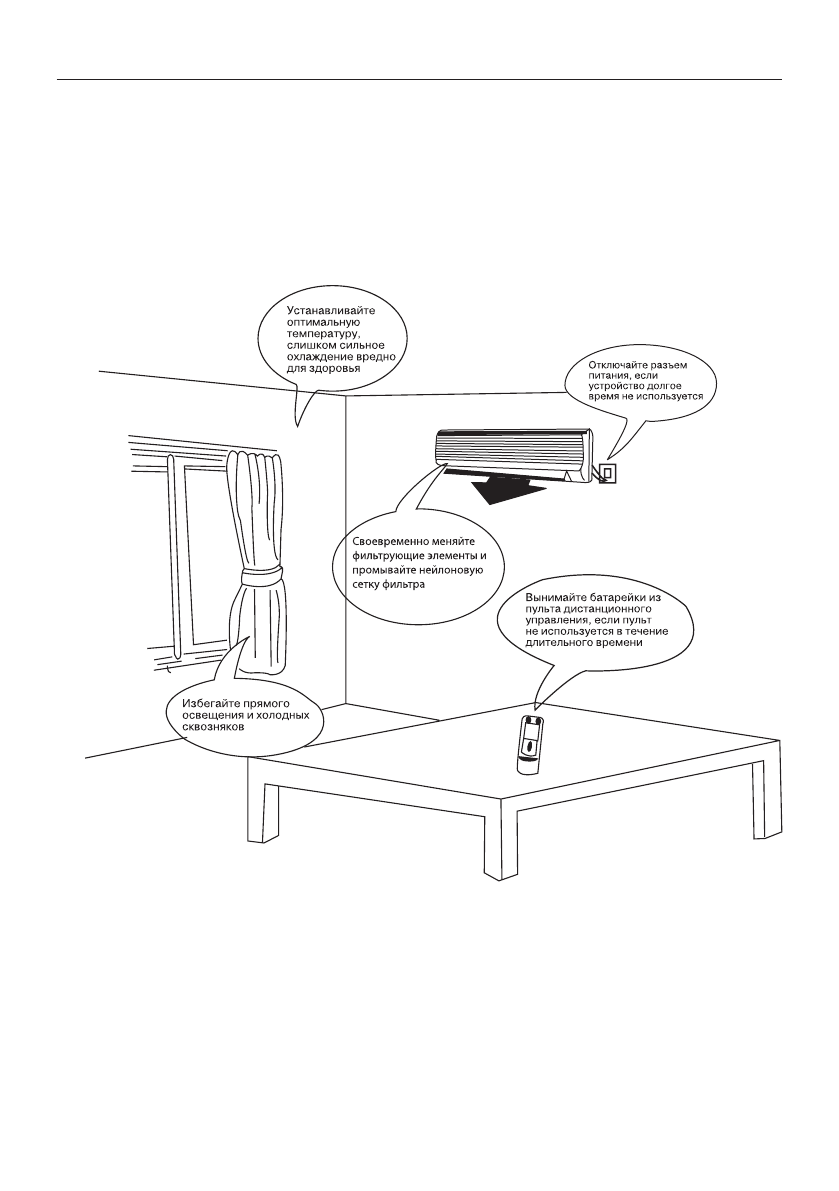 Устанавливайте оптимальную температуру, слишком сильное охлаждение вредно для здоровья

Отключайте разъем питания, если устройство долгое время не используется

Своевременно меняйте фильтрующие элементы и промывайте нейлоновую сетку фильтра

Вынимайте батарейки из пульта дистанционного управления, если пульт не используется в течение длительного времени

Избегайте прямого освещения и холодных сквозняков