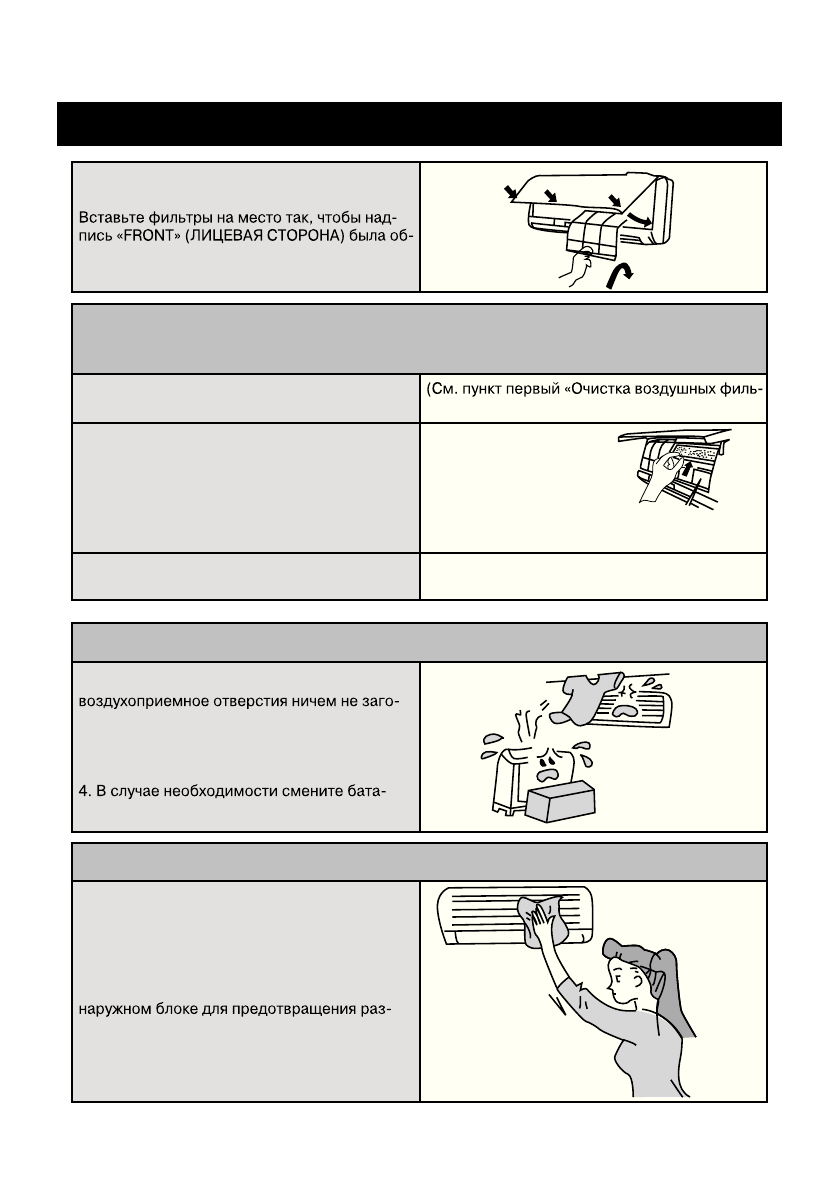 Вставьте фильтры на место так, чтобы надпись «FRONT» (ЛИЦЕВАЯ СТОРОНА) была об-

(См. пункт первый «Очистка воздушных филь-

воздухоприемное отверстия ничем не заго-

4. В случае необходимости смените бата-

наружном блоке для предотвращения раз-