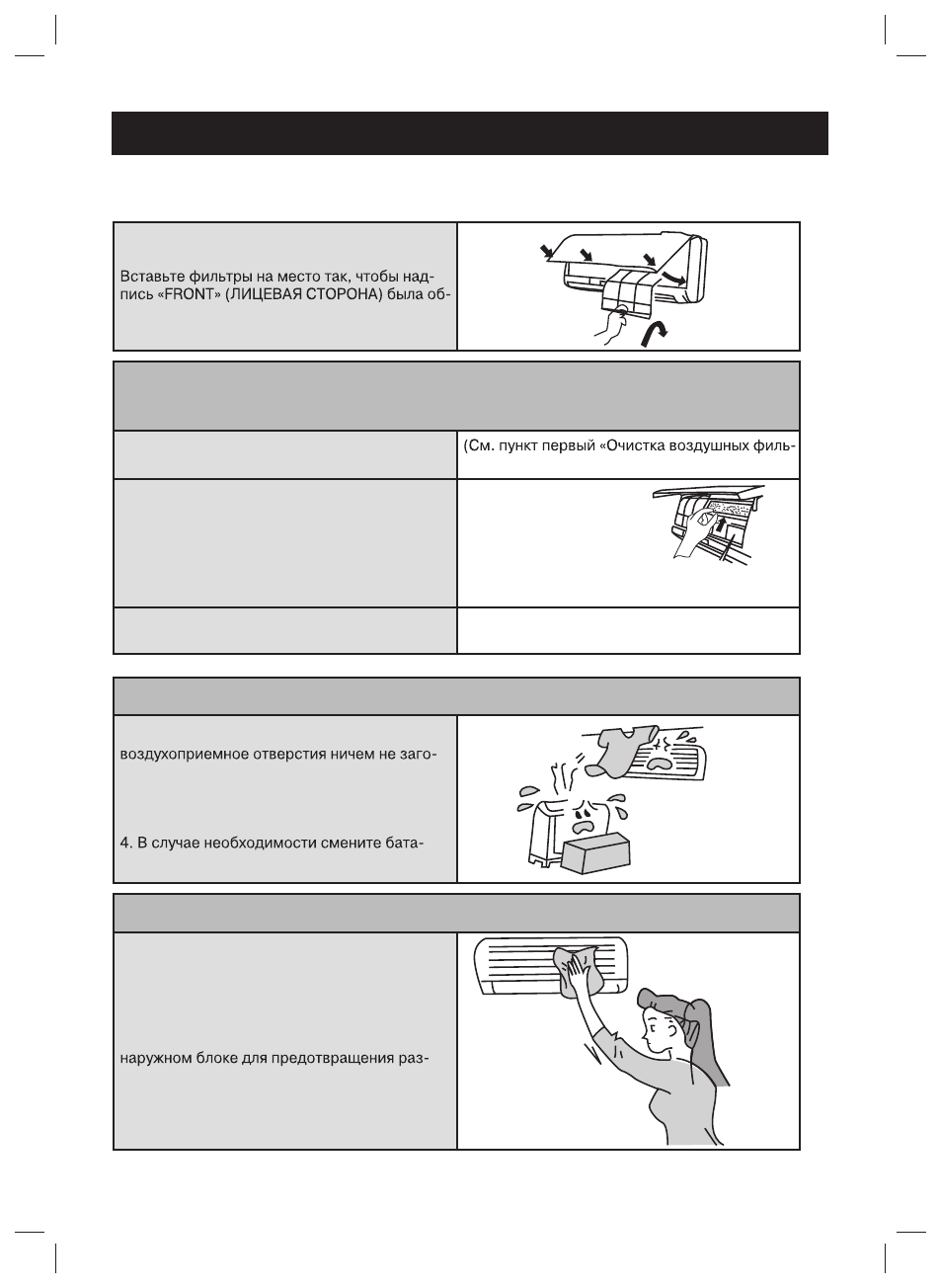 Вставьте фильтры на место так, чтобы надпись «FRONT» (ЛИЦЕВАЯ СТОРОНА) была об-

(См. пункт первый «Очистка воздушных филь-

воздухоприемное отверстия ничем не заго-

4. В случае необходимости смените бата-

наружном блоке для предотвращения раз-