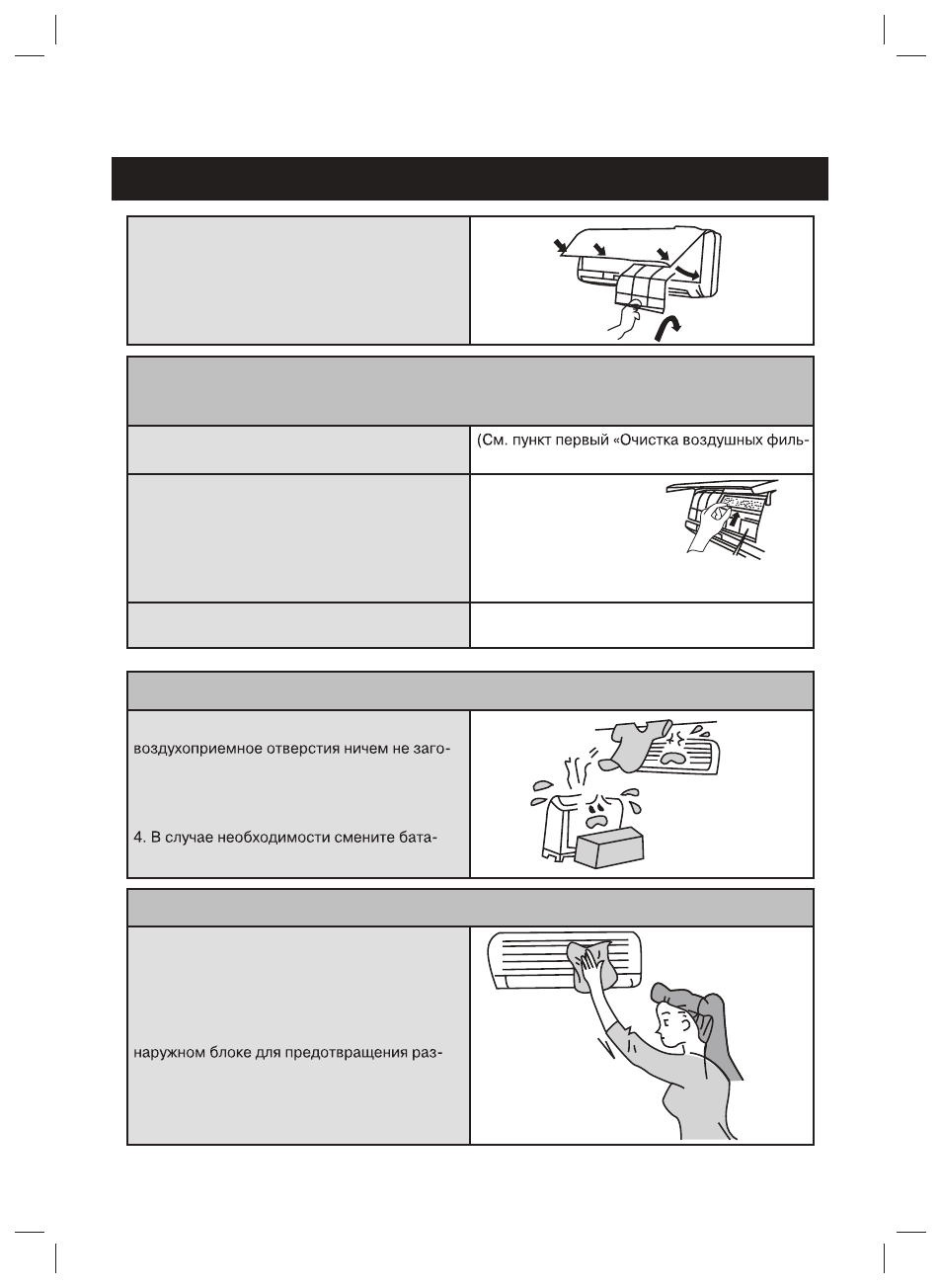 (См. пункт первый «Очистка воздушных филь-

воздухоприемное отверстия ничем не заго-

4. В случае необходимости смените бата-

наружном блоке для предотвращения раз-