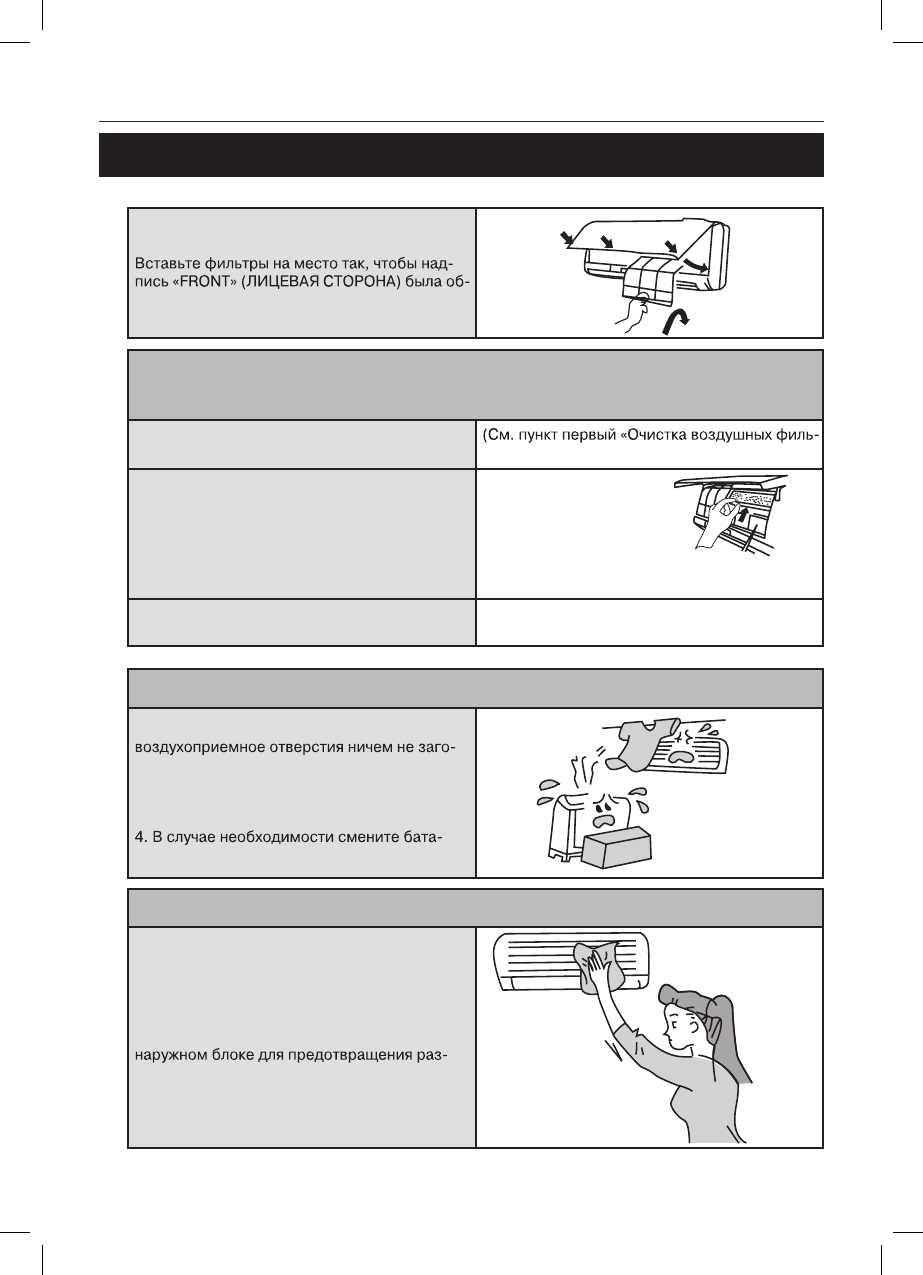 Вставьте фильтры на место так, чтобы надпись «FRONT» (ЛИЦЕВАЯ СТОРОНА) была об-

(См. пункт первый «Очистка воздушных филь-

воздухоприемное отверстия ничем не заго-

4. В случае необходимости смените бата-

наружном блоке для предотвращения раз-