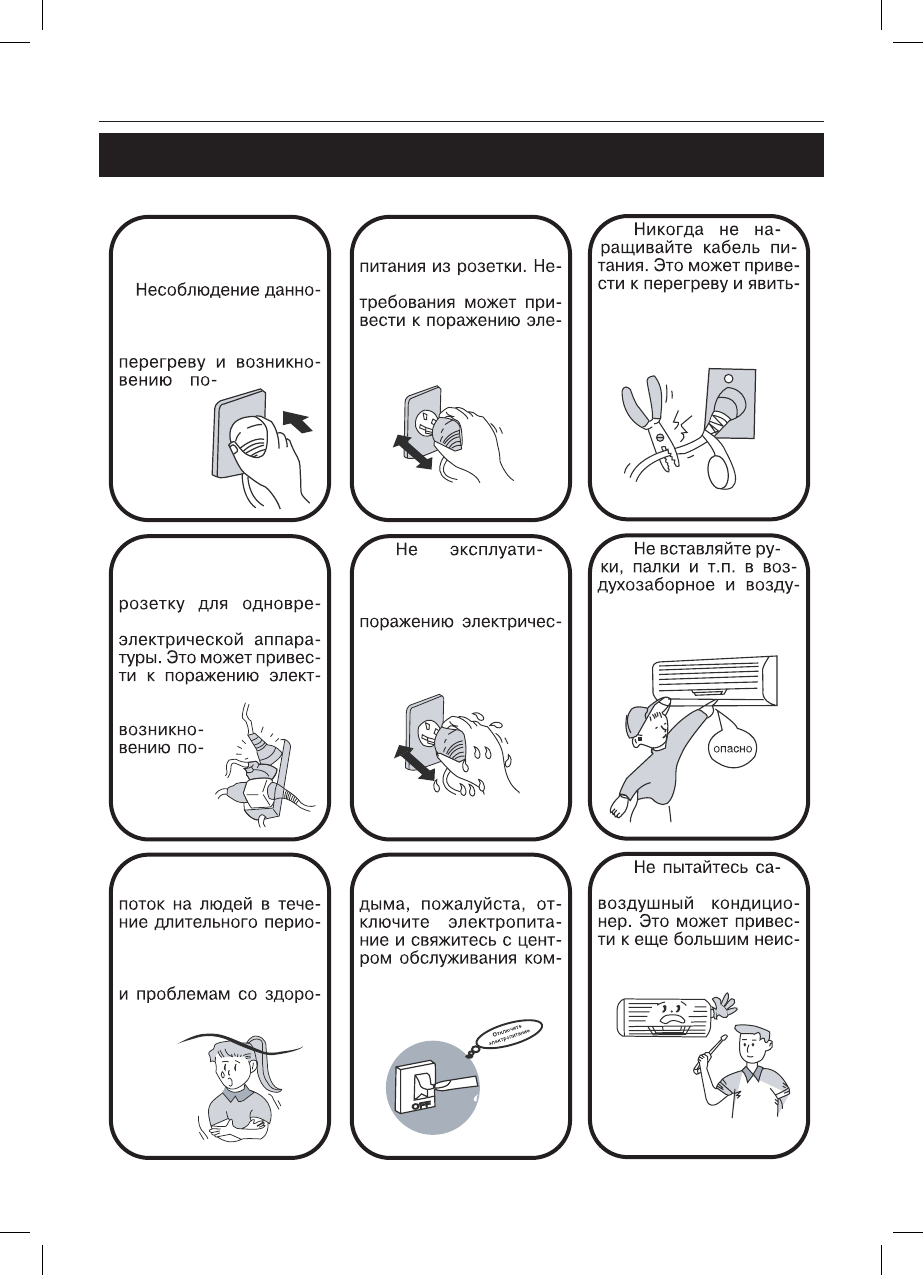 Несоблюдение данно-

перегреву и возникновению по-

питания из розетки. Не-

требования может привести к поражению эле-

Никогда не наращивайте кабель питания. Это может привести к перегреву и явить-

розетку для одновре-

электрической аппаратуры. Это может привести к поражению элект-

возникновению по-

Не эксплуати-

поражению электричес-

Не вставляйте руки, палки и т.п. в воздухозаборное и возду-

опасно

поток на людей в течение длительного перио-

и проблемам со здоро-

дыма, пожалуйста, отключите электропитание и свяжитесь с центром обслуживания ком-

Отключить электропитание

OFF

Не пытайтесь са-

воздушный кондиционер. Это может привести к еще большим неис-