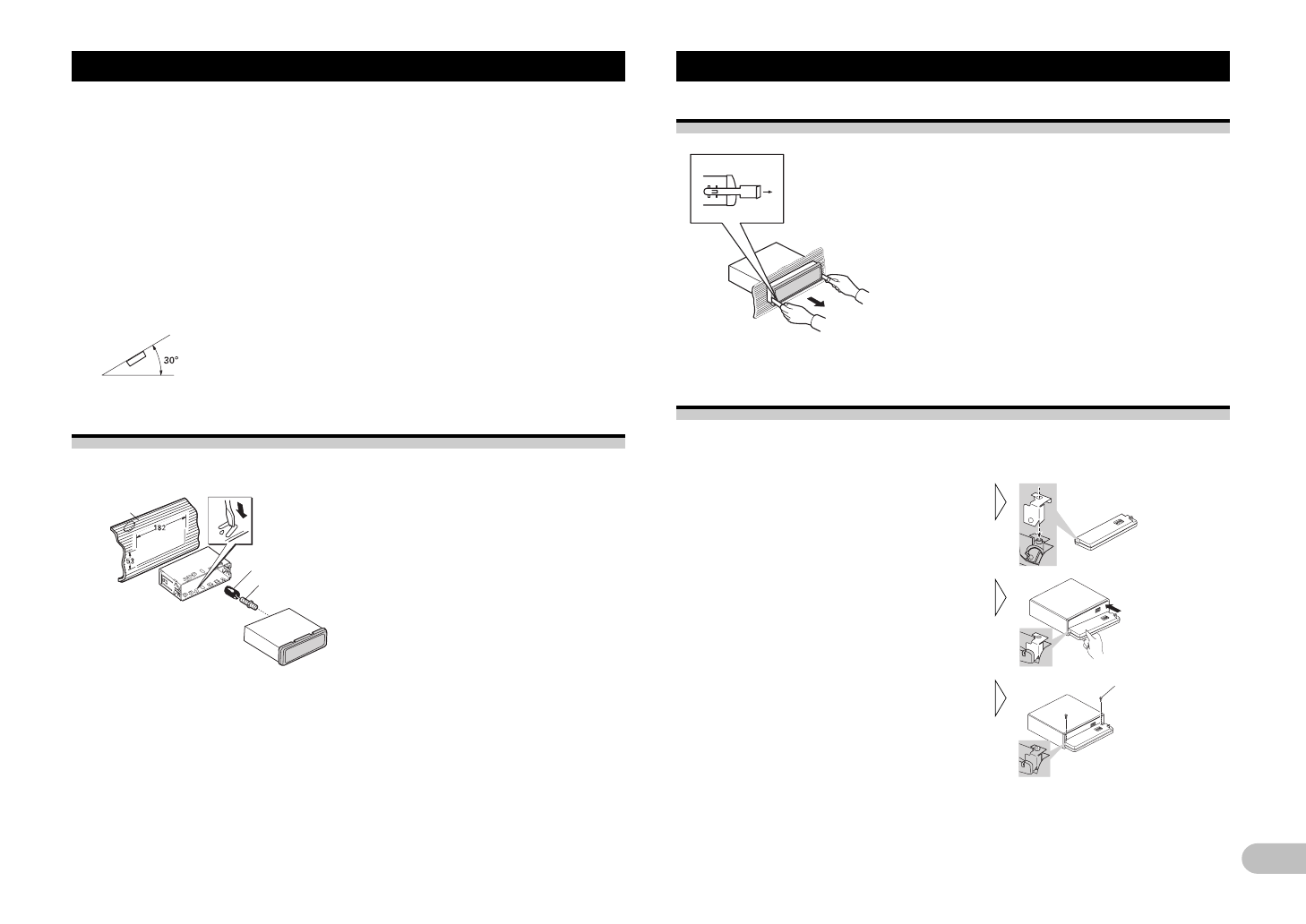 30°

182

53