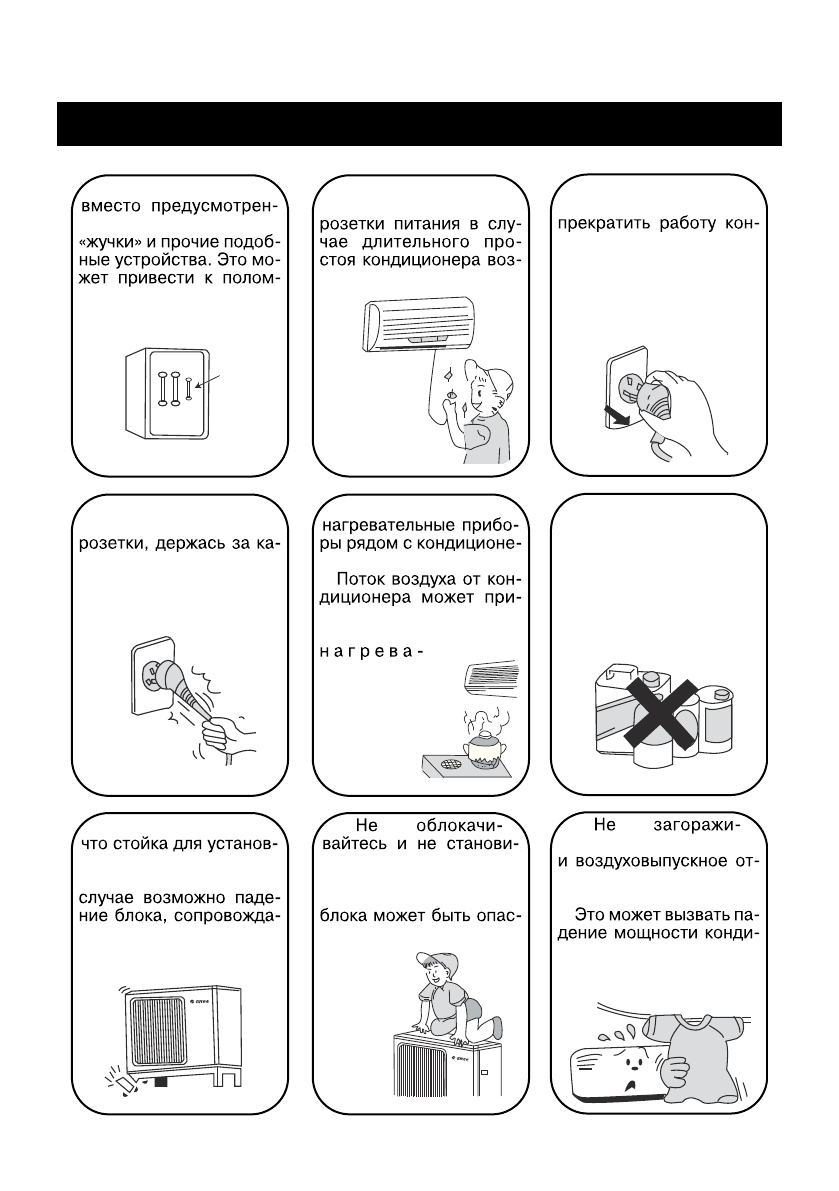 вместо предусмотрен-

«жучки» и прочие подобные устройства. Это может привести к полом-

розетки питания в случае длительного простоя кондиционера воз-

прекратить работу кон-

розетки, держась за ка-

нагревательные приборы рядом с кондиционе-

Поток воздуха от кондиционера может при-

нагрева-

что стойка для установ-

случае возможно падение блока, сопровожда-

Не облокачивайтесь и не станови-

блока может быть опас-

Не загоражи-

и воздуховыпускное от-

Это может вызвать падение мощности конди-