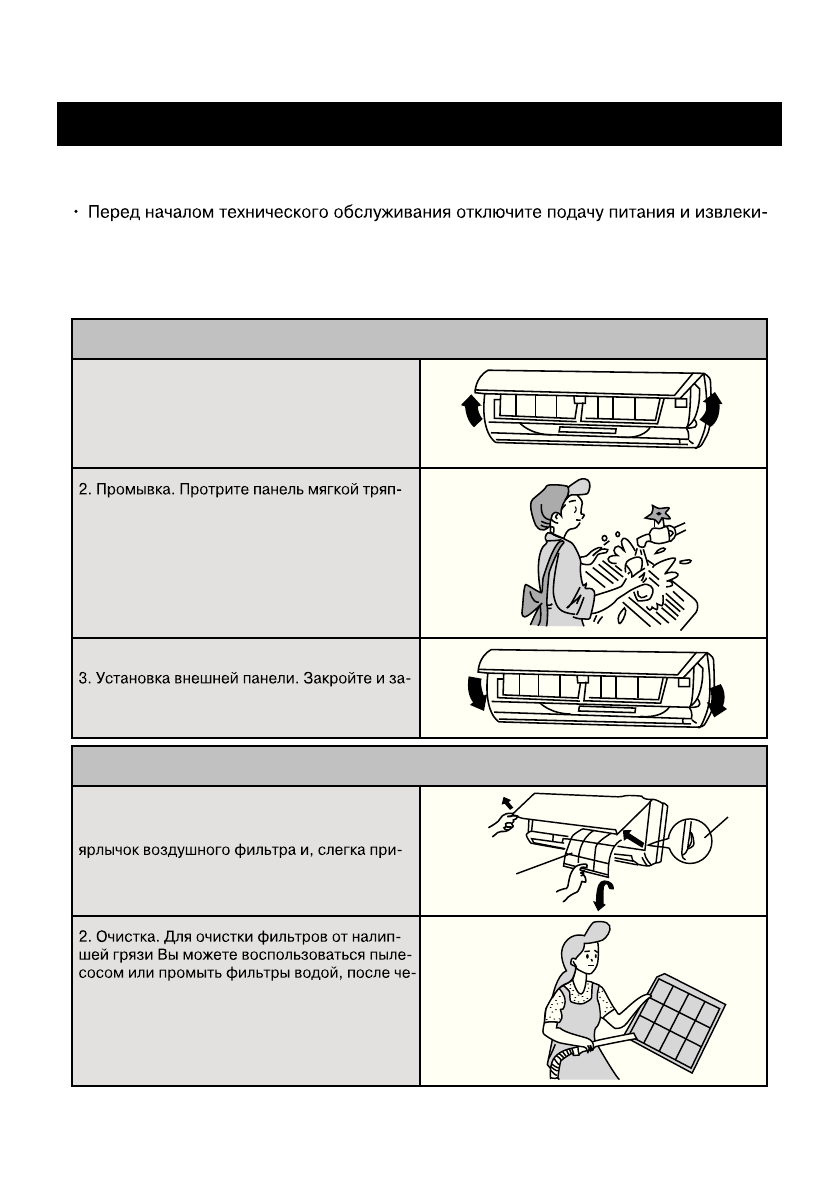 · Перед началом технического обслуживания отключите подачу питания и извлеки-

2. Промывка. Протрите панель мягкой тряп-

3. Установка внешней панели. Закройте и за-

ярлычок воздушного фильтра и, слегка при-

2. Очистка. Для очистки фильтров от налипшей грязи Вы можете воспользоваться пылесосом или промыть фильтры водой, после че-