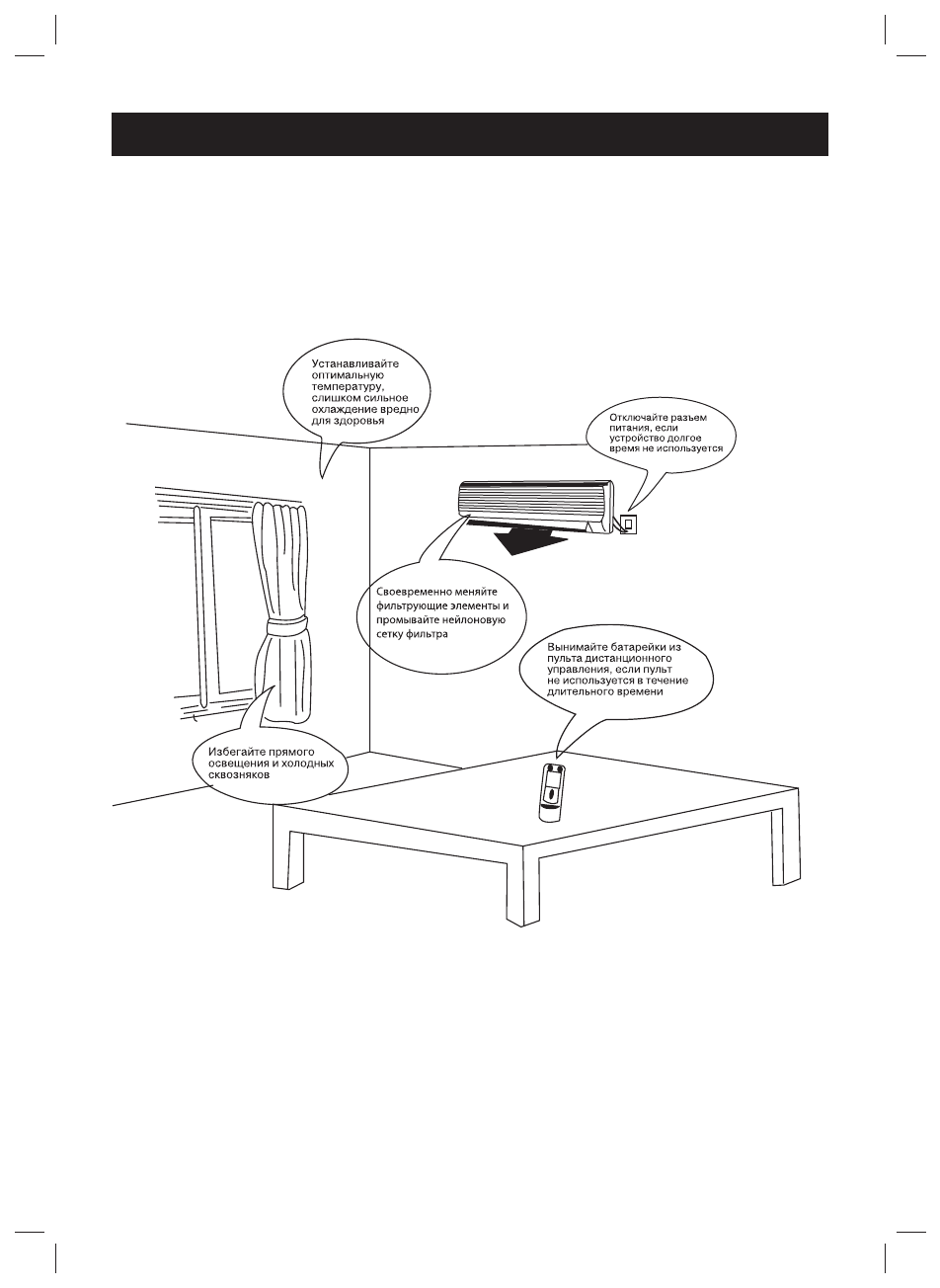 Устанавливайте оптимальную температуру, слишком сильное охлаждение вредно для здоровья

Отключайте разъем питания, если устройство долгое время не используется

Своевременно меняйте фильтрующие элементы и промывайте нейлоновую сетку фильтра

Вынимайте батарейки из пульта дистанционного управления, если пульт не используется в течение длительного времени

Избегайте прямого освещения и холодных сквозняков