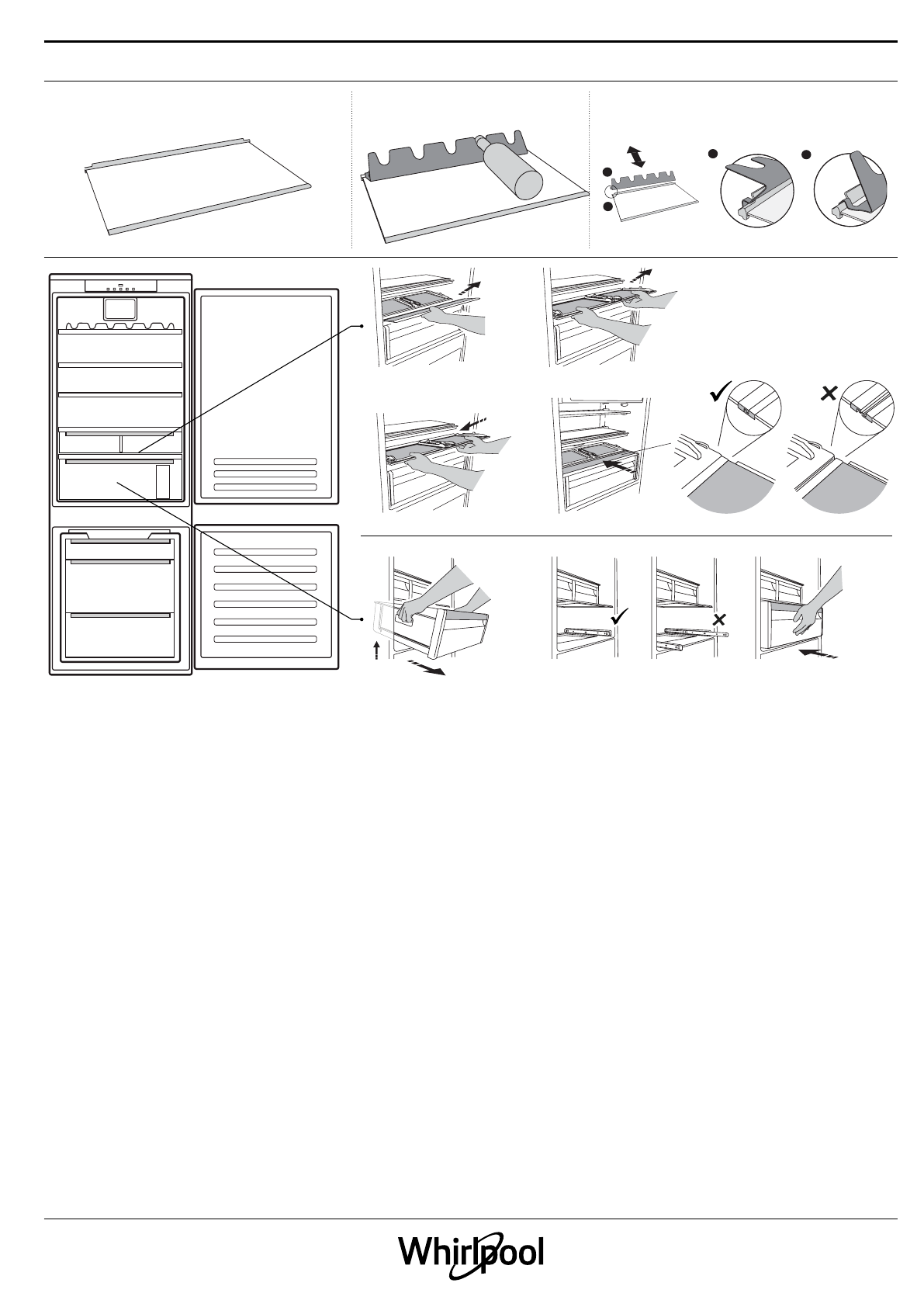 Whirlpool