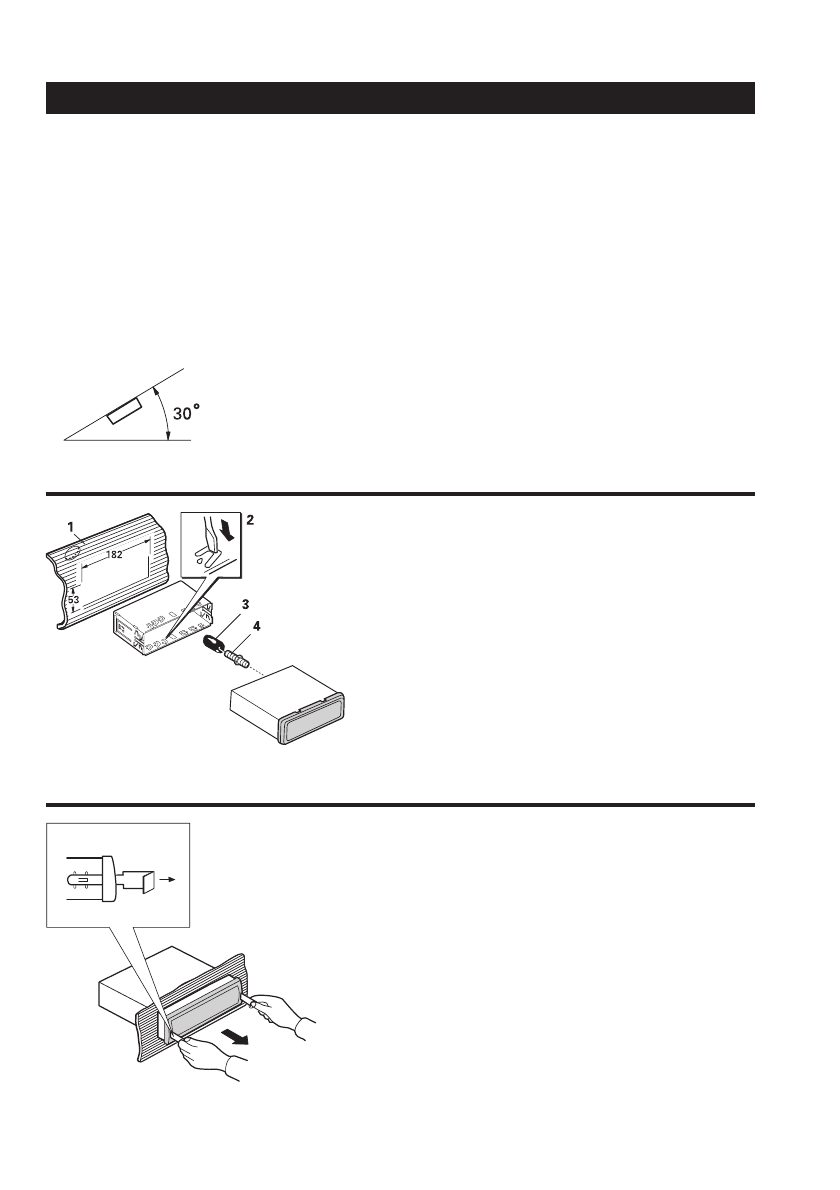 30°

1
182
53
2
3
4