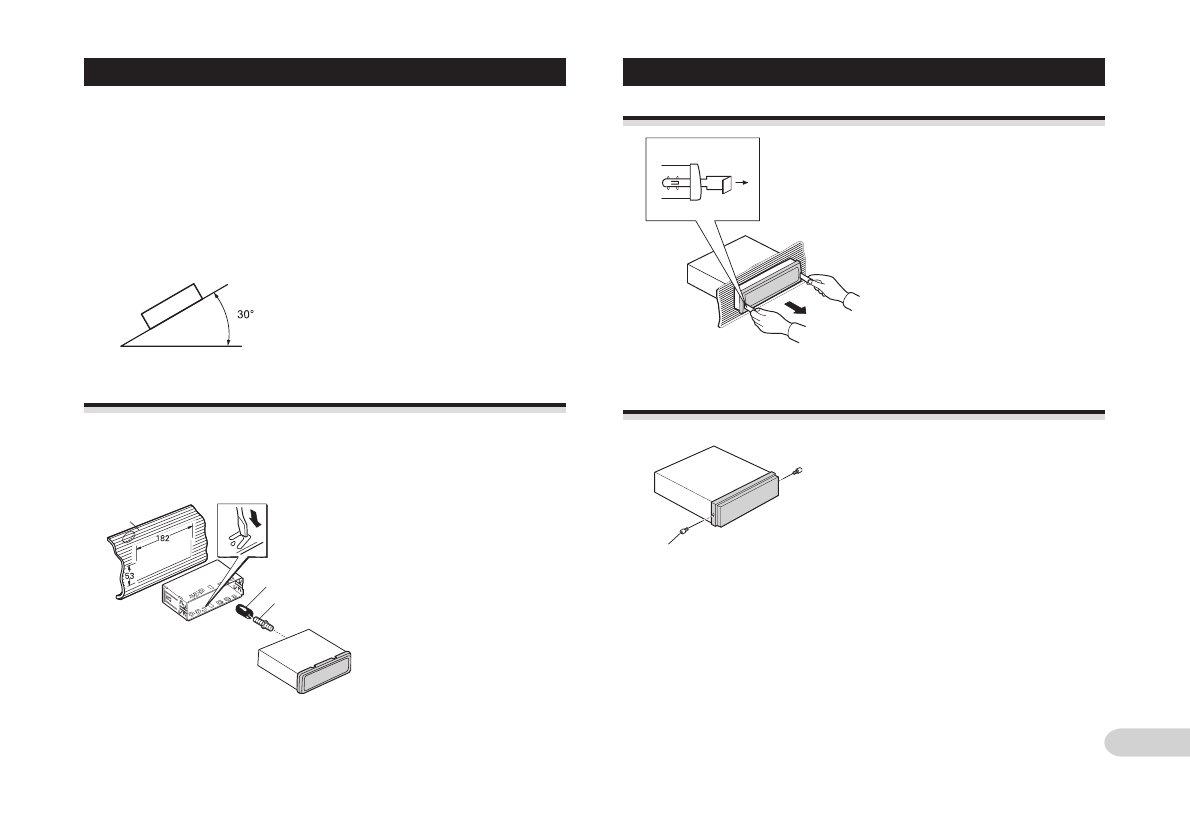 30°

182

53