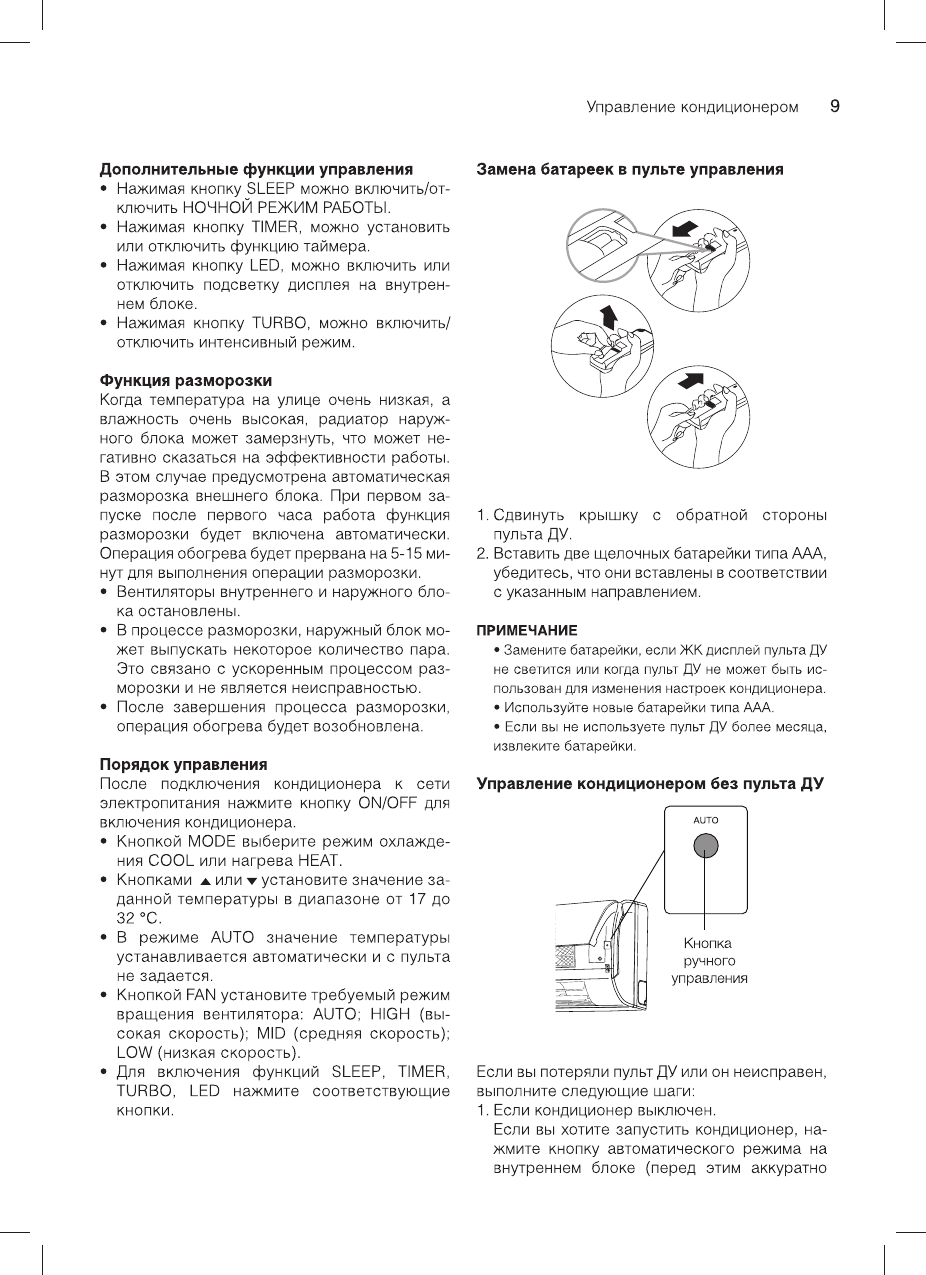 Управление кондиционером 9

**Дополнительные функции управления**
• Нажимая кнопку SLEEP можно включить/отключить НОЧНОЙ РЕЖИМ РАБОТЫ.
• Нажимая кнопку TIMER, можно установить или отключить функцию таймера.
• Нажимая кнопку LED, можно включить или отключить подсветку дисплея на внутреннем блоке.
• Нажимая кнопку TURBO, можно включить/отключить интенсивный режим.

**Функция разморозки**
Когда температура на улице очень низкая, а влажность очень высокая, радиатор наружного блока может замерзнуть, что может негативно сказаться на эффективности работы. В этом случае предусмотрена автоматическая разморозка внешнего блока. При первом запуске после первого часа работа функция разморозки будет включена автоматически. Операция обогрева будет прервана на 5-15 минут для выполнения операции разморозки.
• Вентиляторы внутреннего и наружного блока остановлены.
• В процессе разморозки, наружный блок может выпускать некоторое количество пара. Это связано с ускоренным процессом разморозки и не является неисправностью.
• После завершения процесса разморозки, операция обогрева будет возобновлена.

**Порядок управления**
После подключения кондиционера к сети электропитания нажмите кнопку ON/OFF для включения кондиционера.
• Кнопкой MODE выберите режим охлаждения COOL или нагрева HEAT.
• Кнопками ▲ или ▼ установите значение заданной температуры в диапазоне от 17 до 32 °C.
• В режиме AUTO значение температуры устанавливается автоматически и с пульта не задается.
• Кнопкой FAN установите требуемый режим вращения вентилятора: AUTO; HIGH (высокая скорость); MID (средняя скорость); LOW (низкая скорость).
• Для включения функций SLEEP, TIMER, TURBO, LED нажмите соответствующие кнопки.

**Замена батареек в пульте управления**

1. Сдвинуть крышку с обратной стороны пульта ДУ.
2. Вставить две щелочных батарейки типа ААА, убедитесь, что они вставлены в соответствии с указанным направлением.

**ПРИМЕЧАНИЕ**
• Замените батарейки, если ЖК дисплей пульта ДУ не светится или когда пульт ДУ не может быть использован для изменения настроек кондиционера.
• Используйте новые батарейки типа ААА.
• Если вы не используете пульт ДУ более месяца, извлеките батарейки.

**Управление кондиционером без пульта ДУ**

AUTO

Кнопка ручного управления

Если вы потеряли пульт ДУ или он неисправен, выполните следующие шаги:
1. Если кондиционер выключен.
Если вы хотите запустить кондиционер, нажмите кнопку автоматического режима на внутреннем блоке (перед этим аккуратно