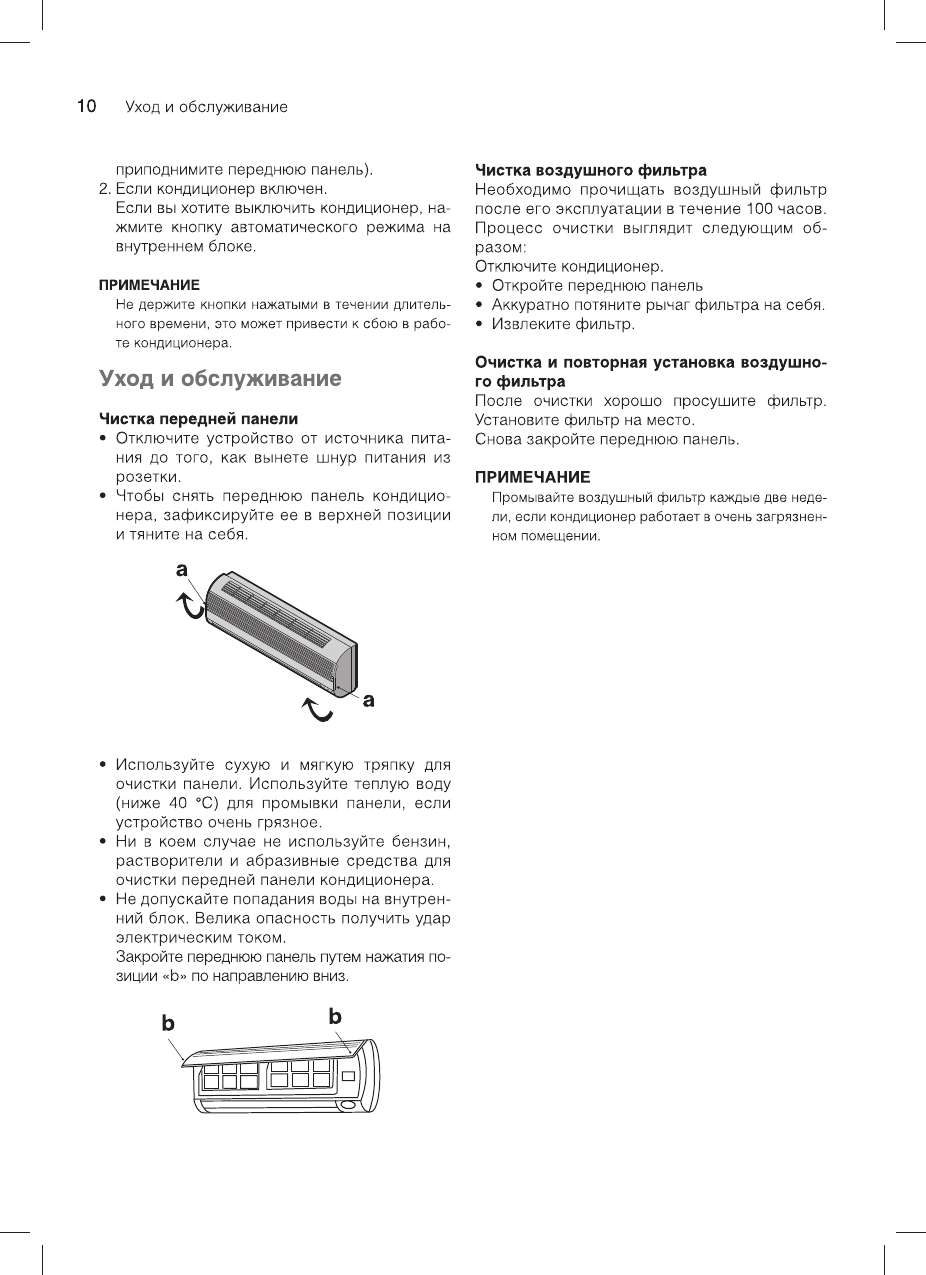 10 Уход и обслуживание

приподнимите переднюю панель).
2. Если кондиционер включен.
Если вы хотите выключить кондиционер, нажмите кнопку автоматического режима на внутреннем блоке.

ПРИМЕЧАНИЕ
Не держите кнопки нажатыми в течении длительного времени, это может привести к сбою в работе кондиционера.

Уход и обслуживание

Чистка передней панели
• Отключите устройство от источника питания до того, как вынете шнур питания из розетки.
• Чтобы снять переднюю панель кондиционера, зафиксируйте ее в верхней позиции и тяните на себя.

a
a

• Используйте сухую и мягкую тряпку для очистки панели. Используйте теплую воду (ниже 40 °C) для промывки панели, если устройство очень грязное.
• Ни в коем случае не используйте бензин, растворители и абразивные средства для очистки передней панели кондиционера.
• Не допускайте попадания воды на внутренний блок. Велика опасность получить удар электрическим током.
Закройте переднюю панель путем нажатия позиции «b» по направлению вниз.

b
b

Чистка воздушного фильтра
Необходимо прочищать воздушный фильтр после его эксплуатации в течение 100 часов. Процесс очистки выглядит следующим образом:
Отключите кондиционер.
• Откройте переднюю панель
• Аккуратно потяните рычаг фильтра на себя.
• Извлеките фильтр.

Очистка и повторная установка воздушного фильтра
После очистки хорошо просушите фильтр. Установите фильтр на место.
Снова закройте переднюю панель.

ПРИМЕЧАНИЕ
Промывайте воздушный фильтр каждые две недели, если кондиционер работает в очень загрязненном помещении.