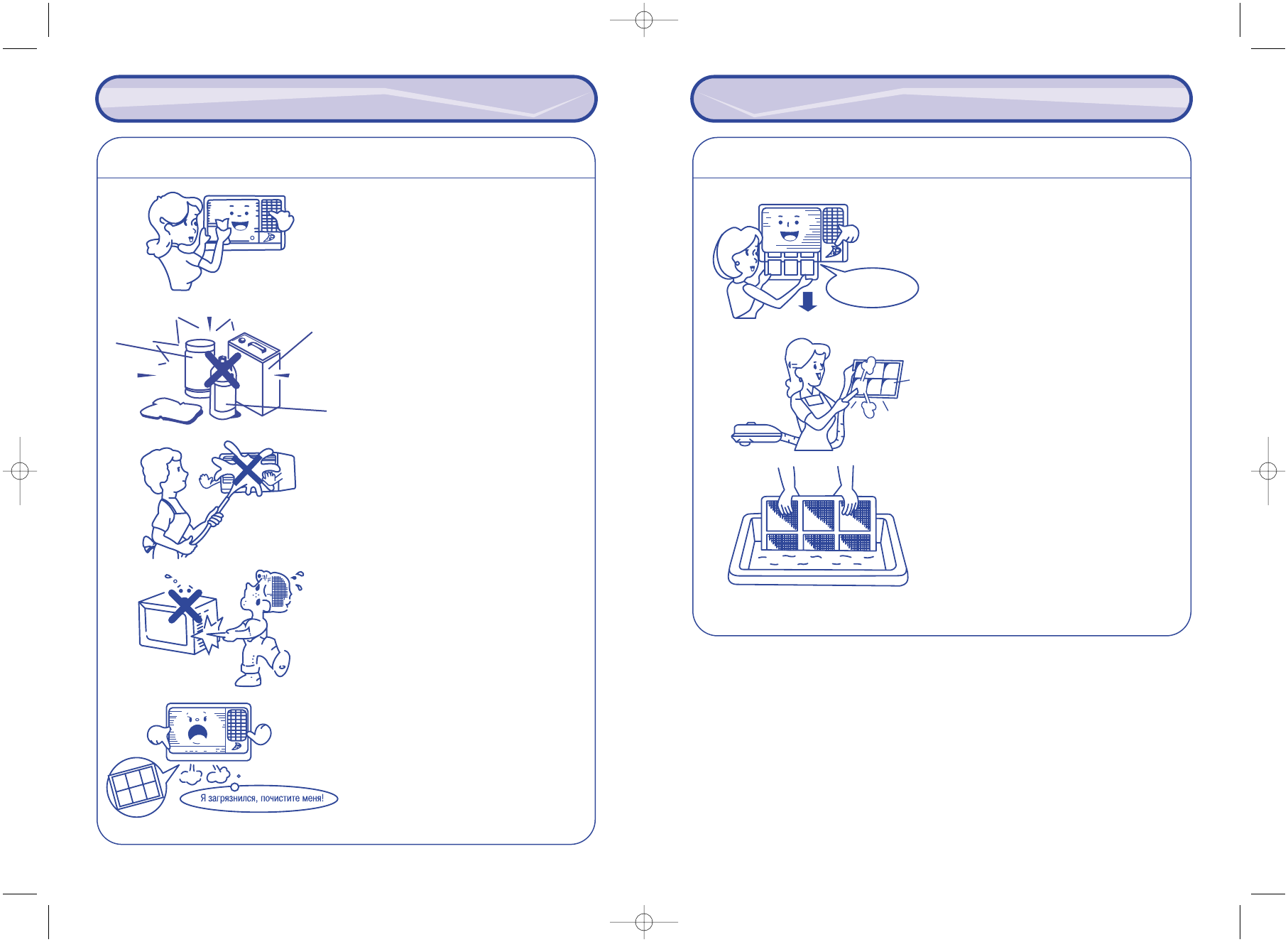 Я загрязнился, почистите меня!