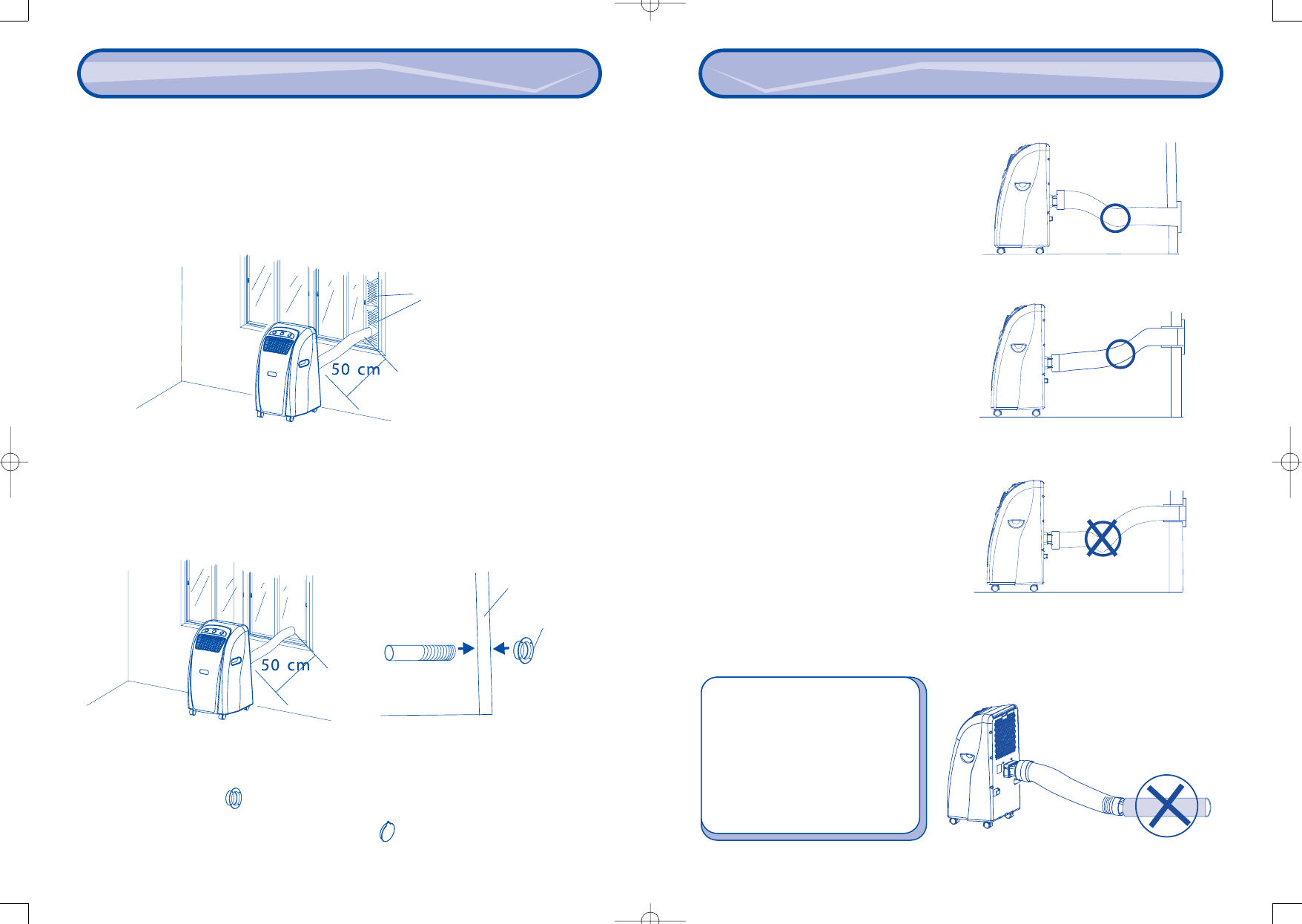 50 cm

50 cm