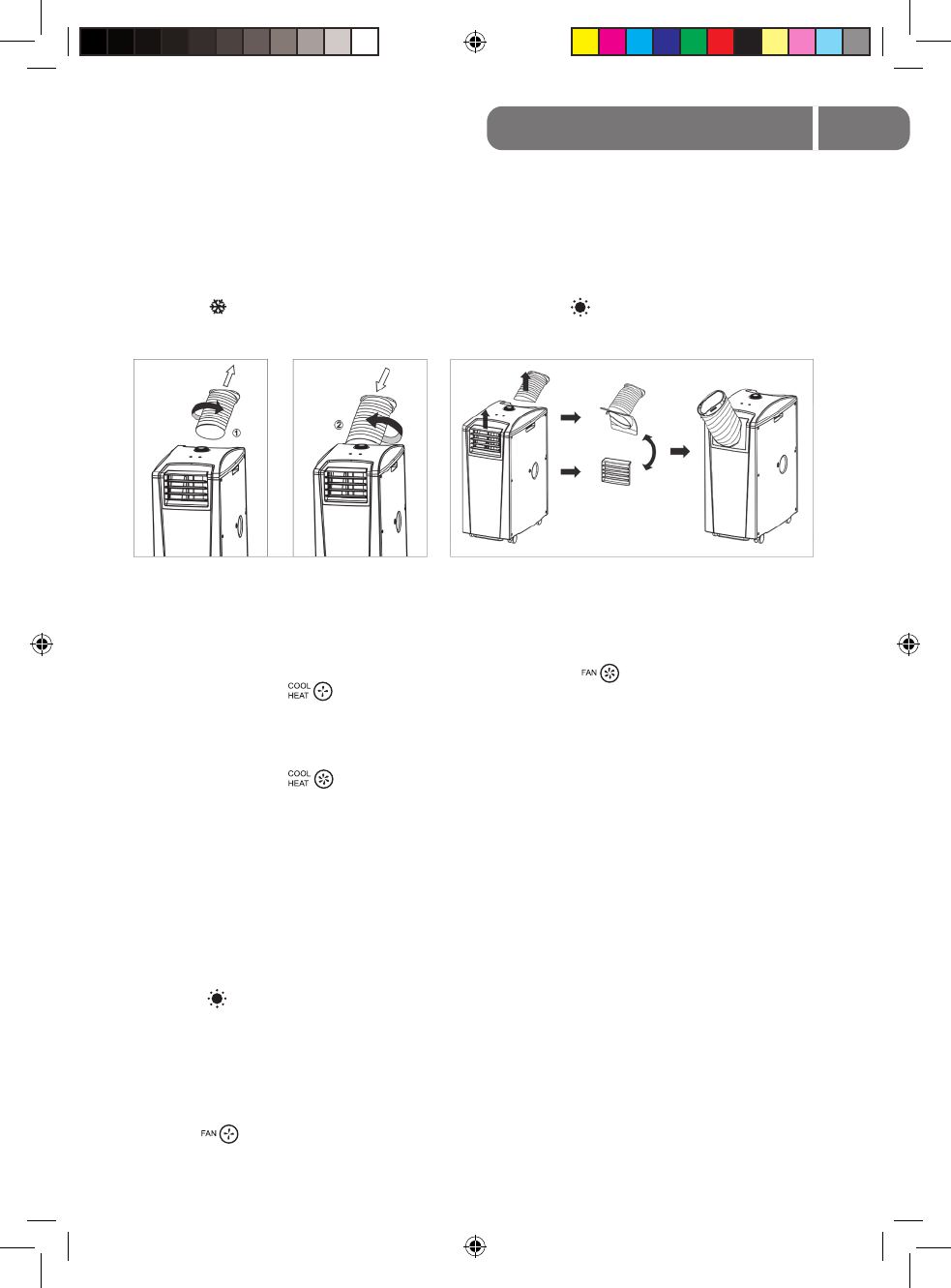 ①

②

FAN

COOL
HEAT

COOL
HEAT

FAN