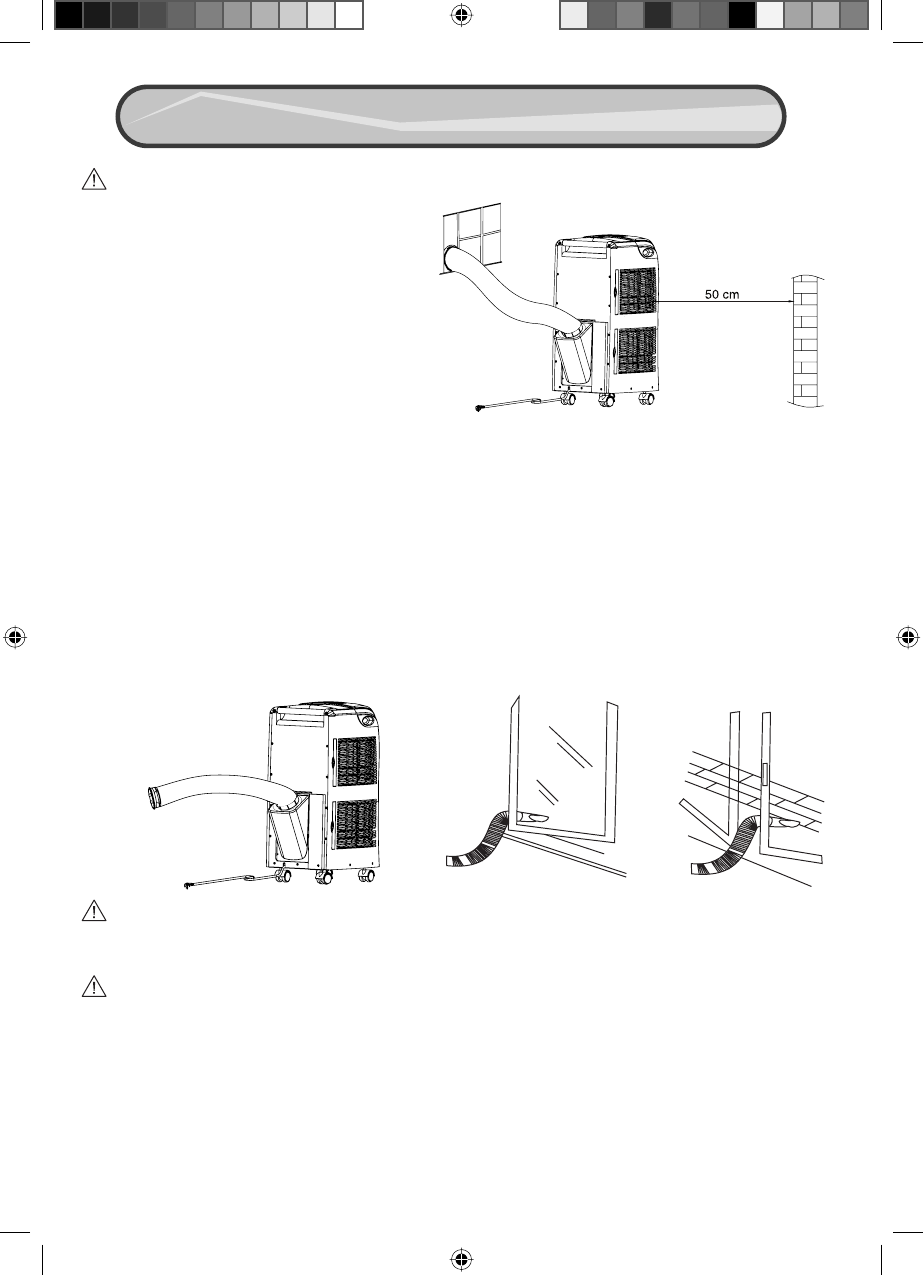 50 cm