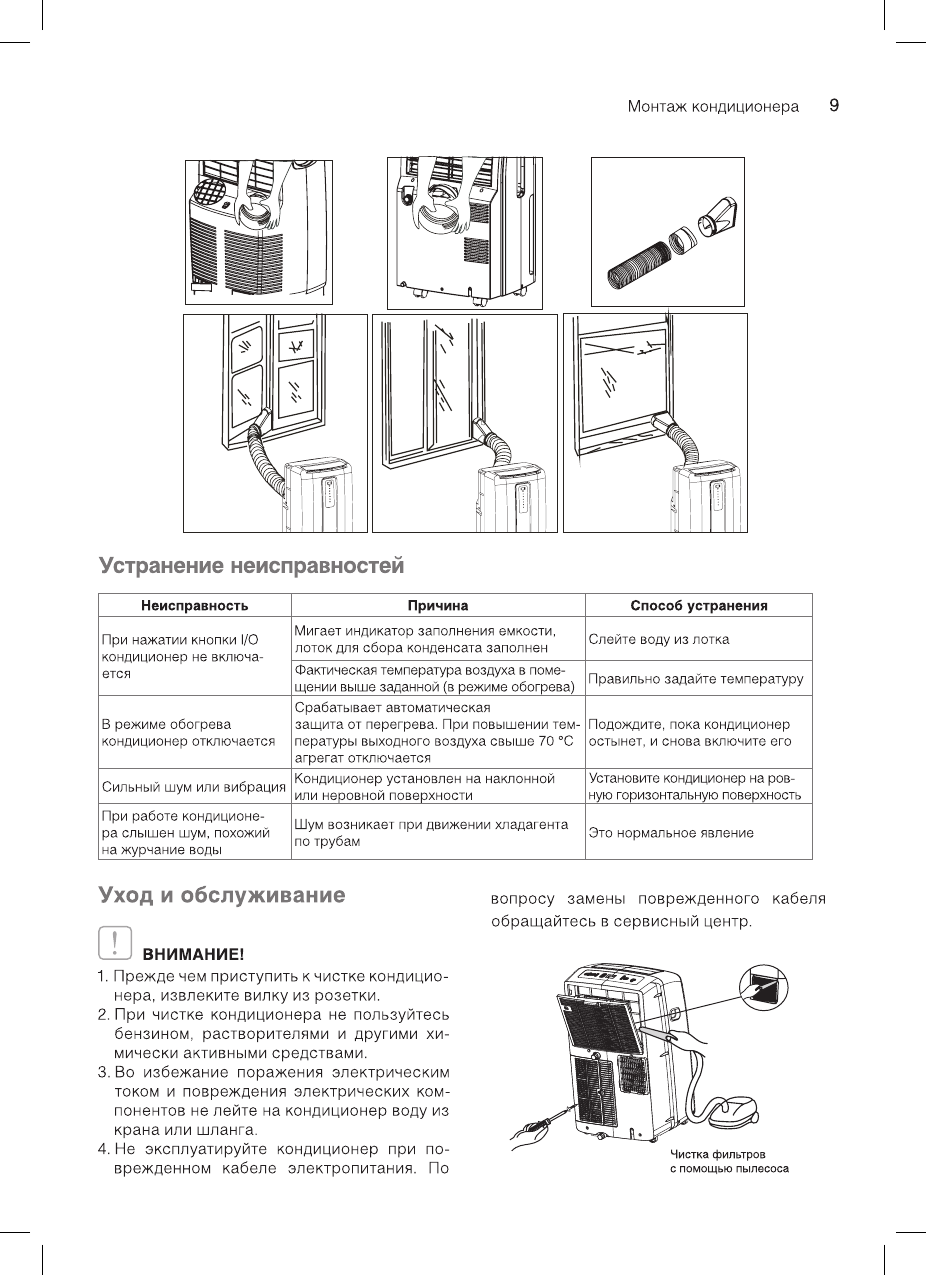 Монтаж кондиционера 9

Устранение неисправностей

| Неисправность | Причина | Способ устранения |
|---|---|---|
| При нажатии кнопки I/O кондиционер не включается | Мигает индикатор заполнения емкости, лоток для сбора конденсата заполнен | Слейте воду из лотка |
| | Фактическая температура воздуха в помещении выше заданной (в режиме обогрева) | Правильно задайте температуру |
| В режиме обогрева кондиционер отключается | Срабатывает автоматическая защита от перегрева. При повышении температуры выходного воздуха свыше 70 °C агрегат отключается | Подождите, пока кондиционер остынет, и снова включите его |
| Сильный шум или вибрация | Кондиционер установлен на наклонной или неровной поверхности | Установите кондиционер на ровную горизонтальную поверхность |
| При работе кондиционера слышен шум, похожий на журчание воды | Шум возникает при движении хладагента по трубам | Это нормальное явление |

Уход и обслуживание

ВНИМАНИЕ!

1. Прежде чем приступить к чистке кондиционера, извлеките вилку из розетки.
2. При чистке кондиционера не пользуйтесь бензином, растворителями и другими химически активными средствами.
3. Во избежание поражения электрическим током и повреждения электрических компонентов не лейте на кондиционер воду из крана или шланга.
4. Не эксплуатируйте кондиционер при поврежденном кабеле электропитания. По вопросу замены поврежденного кабеля обращайтесь в сервисный центр.

Чистка фильтров с помощью пылесоса