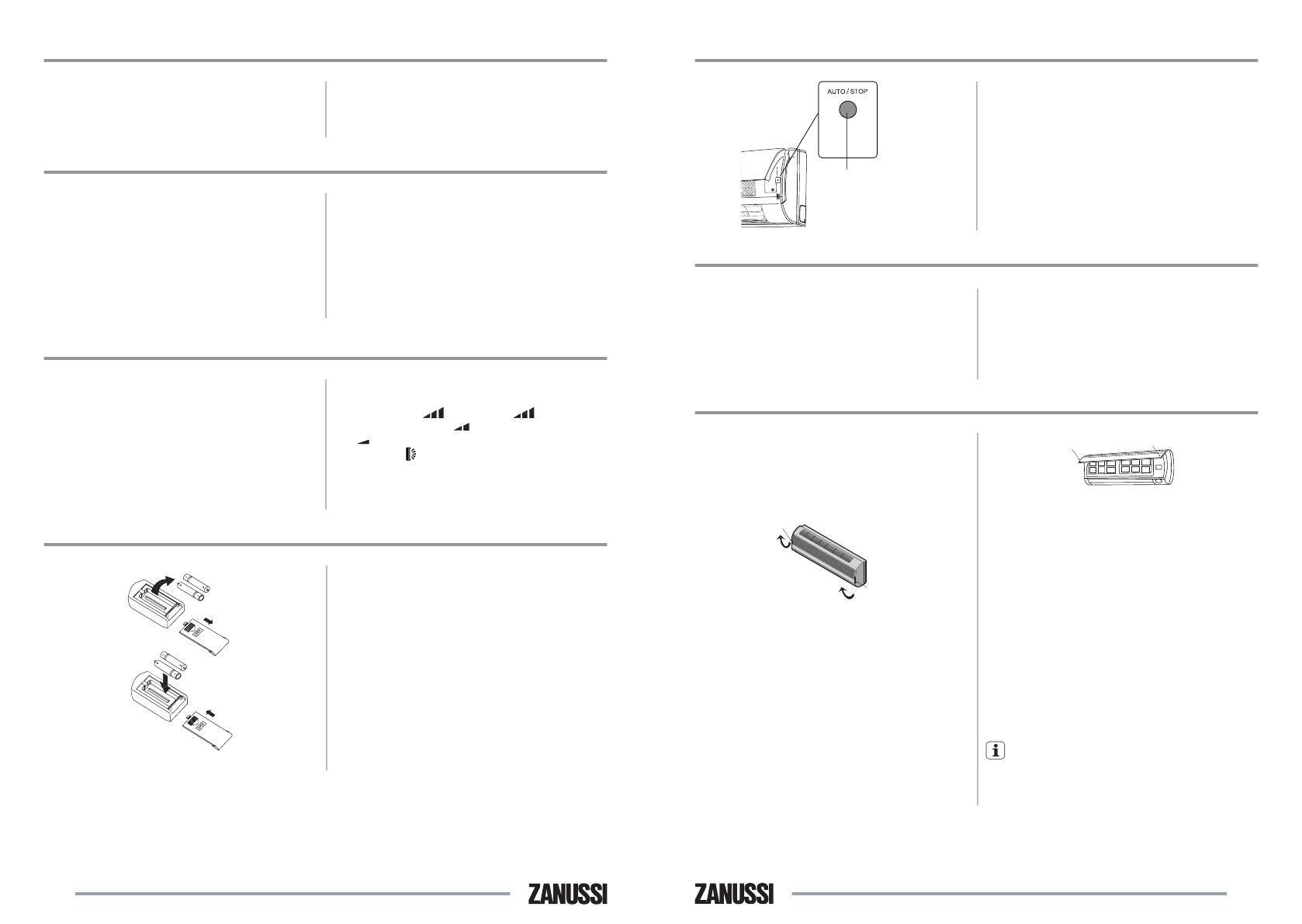 AUTO / STOP

ZANUSSI

ZANUSSI