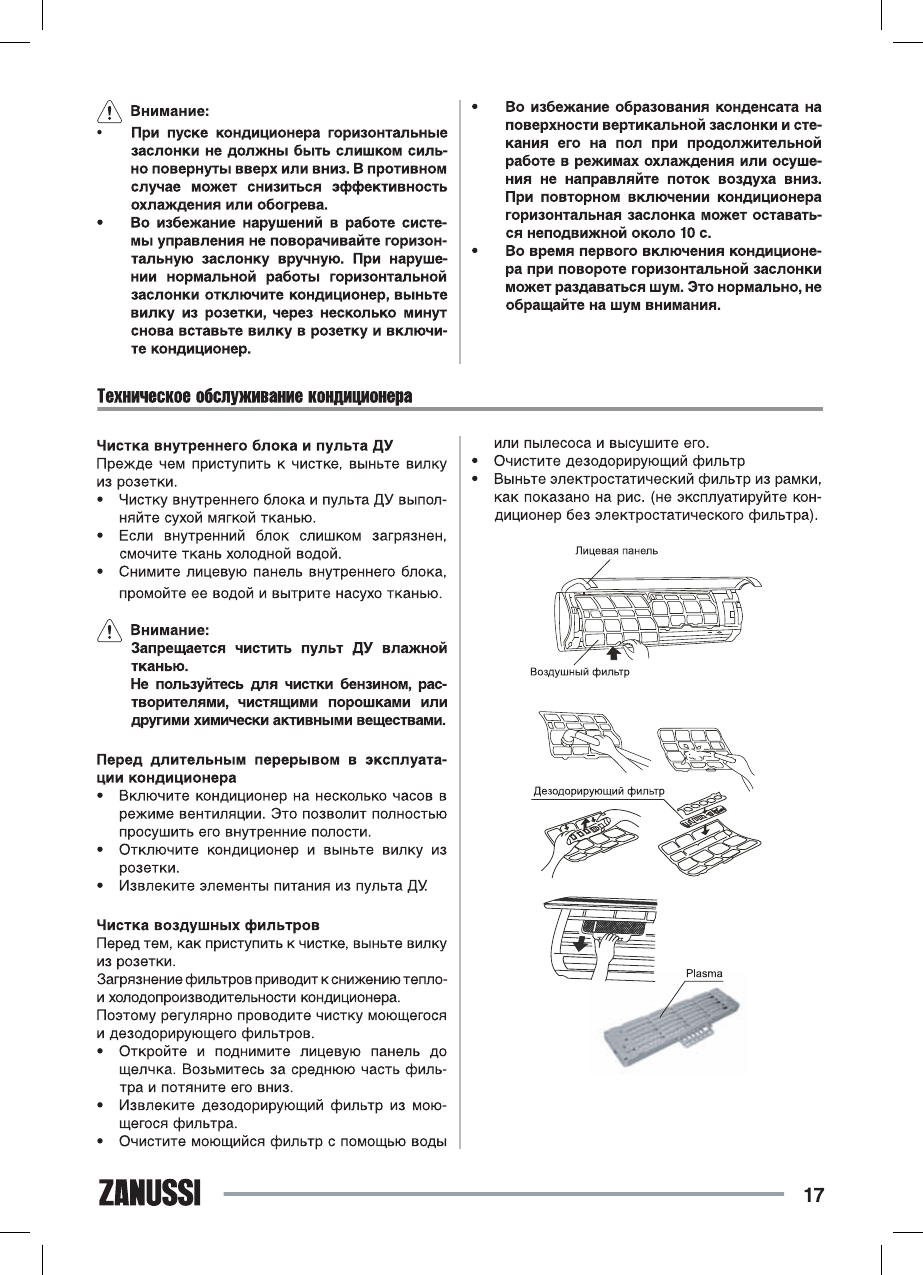 Внимание:

• При пуске кондиционера горизонтальные заслонки не должны быть слишком сильно повернуты вверх или вниз. В противном случае может снизиться эффективность охлаждения или обогрева.
• Во избежание нарушений в работе системы управления не поворачивайте горизонтальную заслонку вручную. При нарушении нормальной работы горизонтальной заслонки отключите кондиционер, выньте вилку из розетки, через несколько минут снова вставьте вилку в розетку и включите кондиционер.
• Во избежание образования конденсата на поверхности вертикальной заслонки и стекания его на пол при продолжительной работе в режимах охлаждения или осушения не направляйте поток воздуха вниз. При повторном включении кондиционера горизонтальная заслонка может оставаться неподвижной около 10 с.
• Во время первого включения кондиционера при повороте горизонтальной заслонки может раздаваться шум. Это нормально, не обращайте на шум внимания.

Техническое обслуживание кондиционера

Чистка внутреннего блока и пульта ДУ
Прежде чем приступить к чистке, выньте вилку из розетки.
• Чистку внутреннего блока и пульта ДУ выполняйте сухой мягкой тканью.
• Если внутренний блок слишком загрязнен, смочите ткань холодной водой.
• Снимите лицевую панель внутреннего блока, промойте ее водой и вытрите насухо тканью.

Внимание:
Запрещается чистить пульт ДУ влажной тканью.
Не пользуйтесь для чистки бензином, растворителями, чистящими порошками или другими химически активными веществами.

Перед длительным перерывом в эксплуатации кондиционера
• Включите кондиционер на несколько часов в режиме вентиляции. Это позволит полностью просушить его внутренние полости.
• Отключите кондиционер и выньте вилку из розетки.
• Извлеките элементы питания из пульта ДУ.

Чистка воздушных фильтров
Перед тем, как приступить к чистке, выньте вилку из розетки.
Загрязнение фильтров приводит к снижению тепло- и холодопроизводительности кондиционера.
Поэтому регулярно проводите чистку моющегося и дезодорирующего фильтров.
• Откройте и поднимите лицевую панель до щелчка. Возьмитесь за среднюю часть фильтра и потяните его вниз.
• Извлеките дезодорирующий фильтр из моющегося фильтра.
• Очистите моющийся фильтр с помощью воды или пылесоса и высушите его.
• Очистите дезодорирующий фильтр
• Выньте электростатический фильтр из рамки, как показано на рис. (не эксплуатируйте кондиционер без электростатического фильтра).

Лицевая панель
Воздушный фильтр
Дезодорирующий фильтр
Plasma

ZANUSSI 17