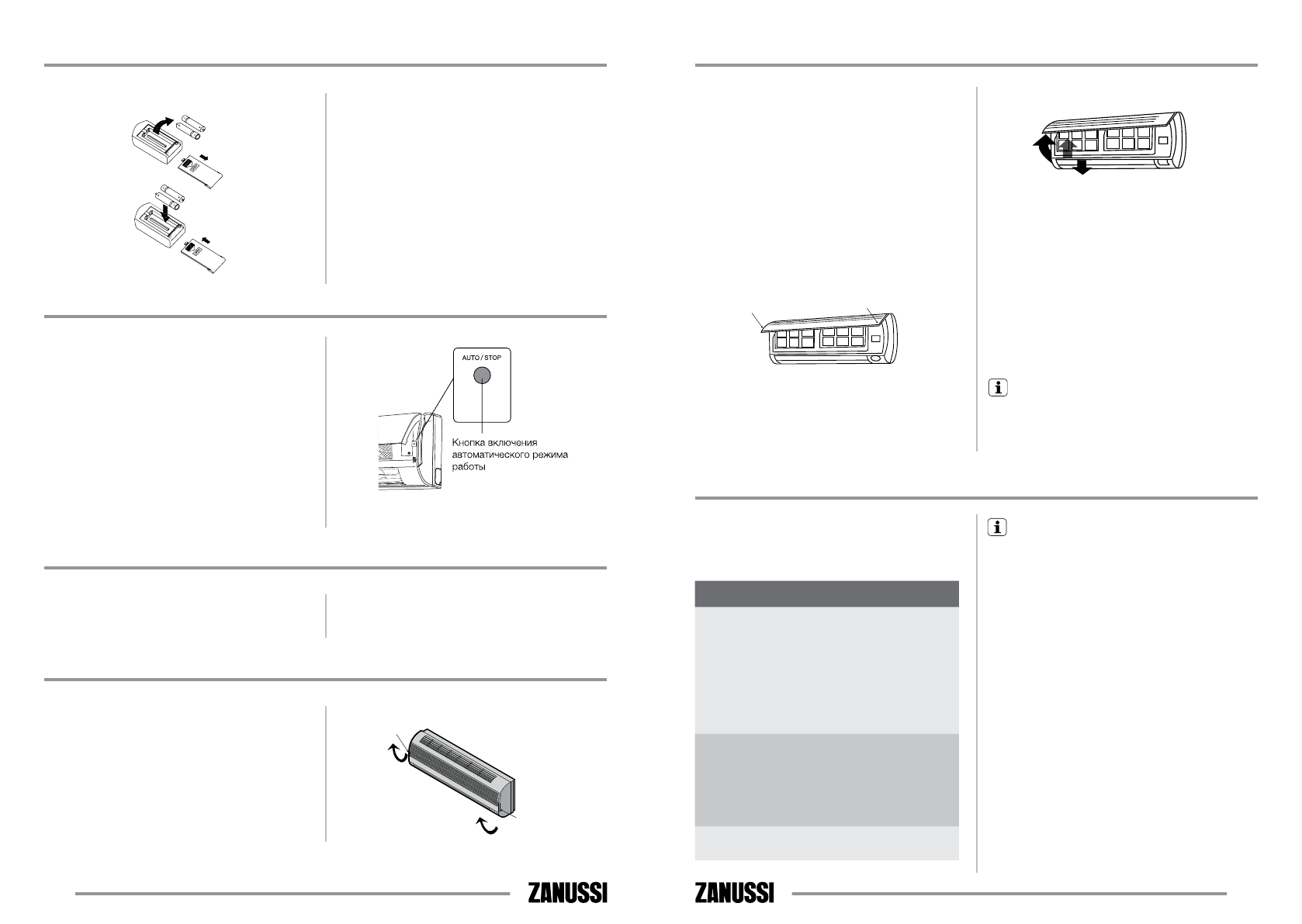 AUTO / STOP

Кнопка включения автоматического режима работы

ZANUSSI

ZANUSSI