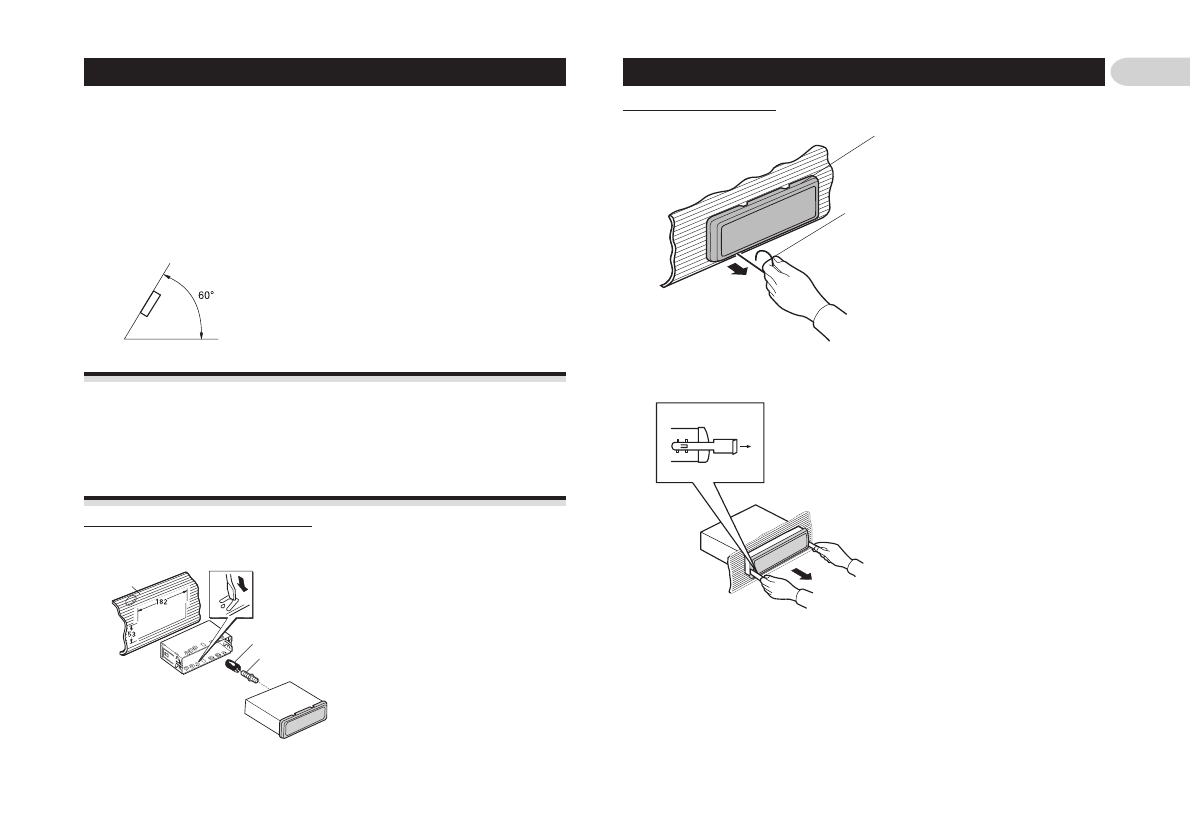 60°

182

53