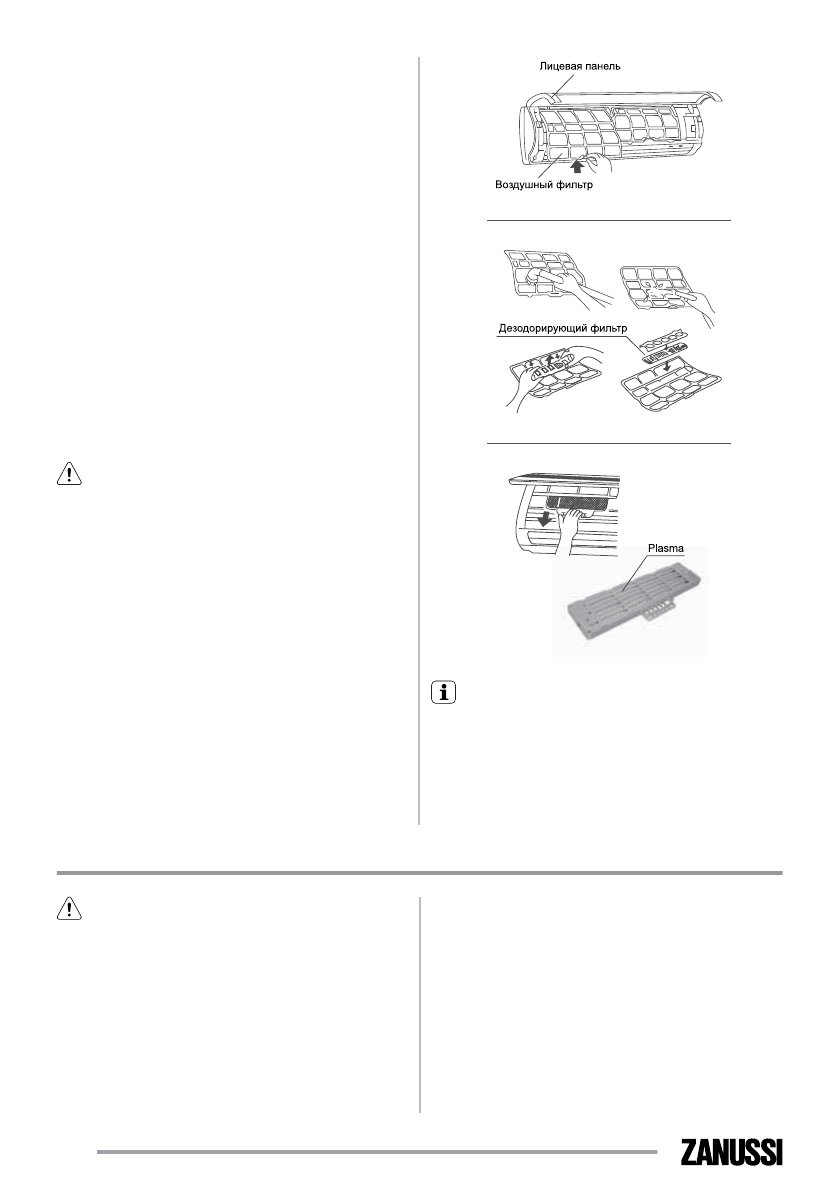 Лицевая панель

Воздушный фильтр

Дезодорирующий фильтр

Plasma

ZANUSSI