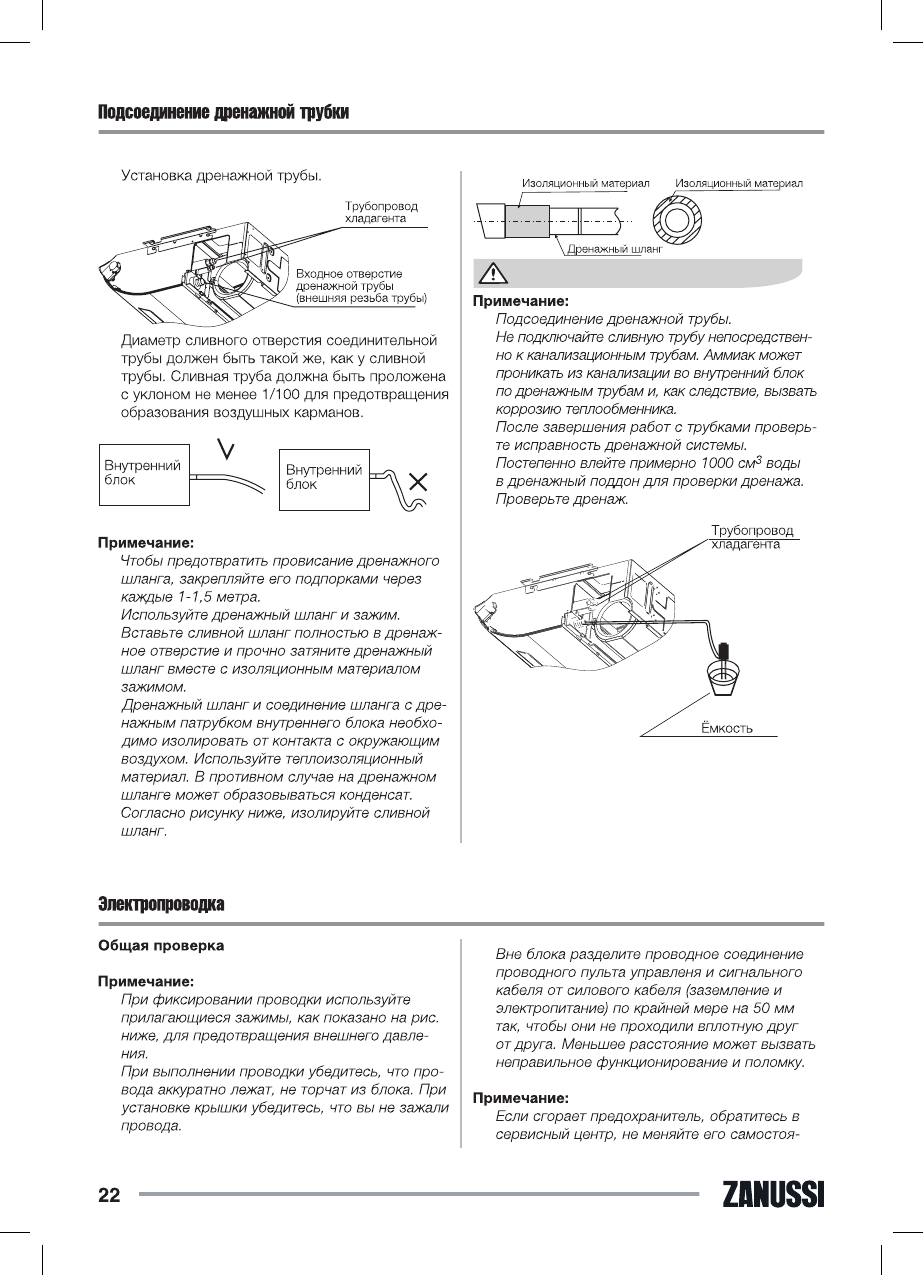 Подсоединение дренажной трубки

Установка дренажной трубы.

Трубопровод хладагента

Входное отверстие дренажной трубы (внешняя резьба трубы)

Диаметр сливного отверстия соединительной трубы должен быть такой же, как у сливной трубы. Сливная труба должна быть проложена с уклоном не менее 1/100 для предотвращения образования воздушных карманов.

Внутренний блок

Внутренний блок

Примечание:
Чтобы предотвратить провисание дренажного шланга, закрепляйте его подпорками через каждые 1-1,5 метра.
Используйте дренажный шланг и зажим.
Вставьте сливной шланг полностью в дренажное отверстие и прочно затяните дренажный шланг вместе с изоляционным материалом зажимом.
Дренажный шланг и соединение шланга с дренажным патрубком внутреннего блока необходимо изолировать от контакта с окружающим воздухом. Используйте теплоизоляционный материал. В противном случае на дренажном шланге может образовываться конденсат.
Согласно рисунку ниже, изолируйте сливной шланг.

Изоляционный материал Изоляционный материал

Дренажный шланг

Примечание:
Подсоединение дренажной трубы.
Не подключайте сливную трубу непосредственно к канализационным трубам. Аммиак может проникать из канализации во внутренний блок по дренажным трубам и, как следствие, вызвать коррозию теплообменника.
После завершения работ с трубками проверьте исправность дренажной системы.
Постепенно влейте примерно 1000 см$^3$ воды в дренажный поддон для проверки дренажа.
Проверьте дренаж.

Трубопровод хладагента

Ёмкость

Электропроводка

Общая проверка

Примечание:
При фиксировании проводки используйте прилагающиеся зажимы, как показано на рис. ниже, для предотвращения внешнего давления.
При выполнении проводки убедитесь, что провода аккуратно лежат, не торчат из блока. При установке крышки убедитесь, что вы не зажали провода.

Вне блока разделите проводное соединение проводного пульта управленя и сигнального кабеля от силового кабеля (заземление и электропитание) по крайней мере на 50 мм так, чтобы они не проходили вплотную друг от друга. Меньшее расстояние может вызвать неправильное функционирование и поломку.

Примечание:
Если сгорает предохранитель, обратитесь в сервисный центр, не меняйте его самостоя-

22

ZANUSSI