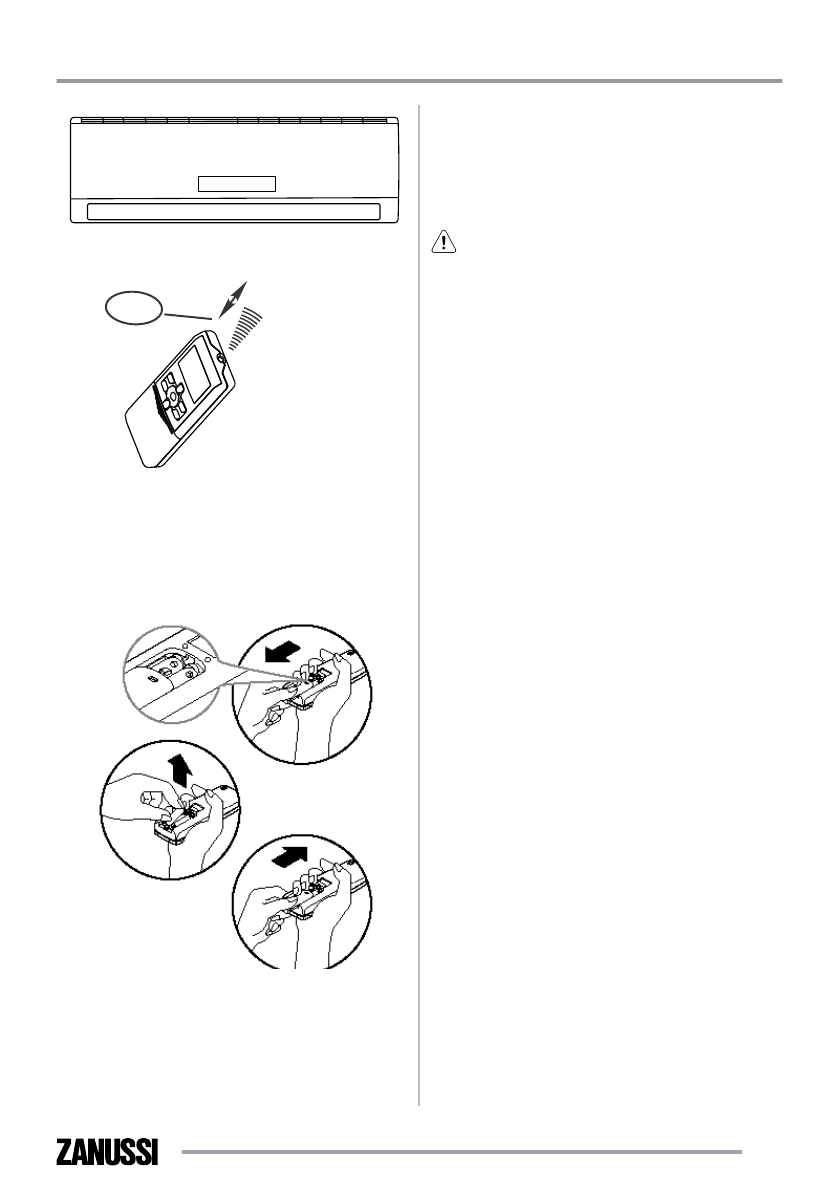 ZANUSSI