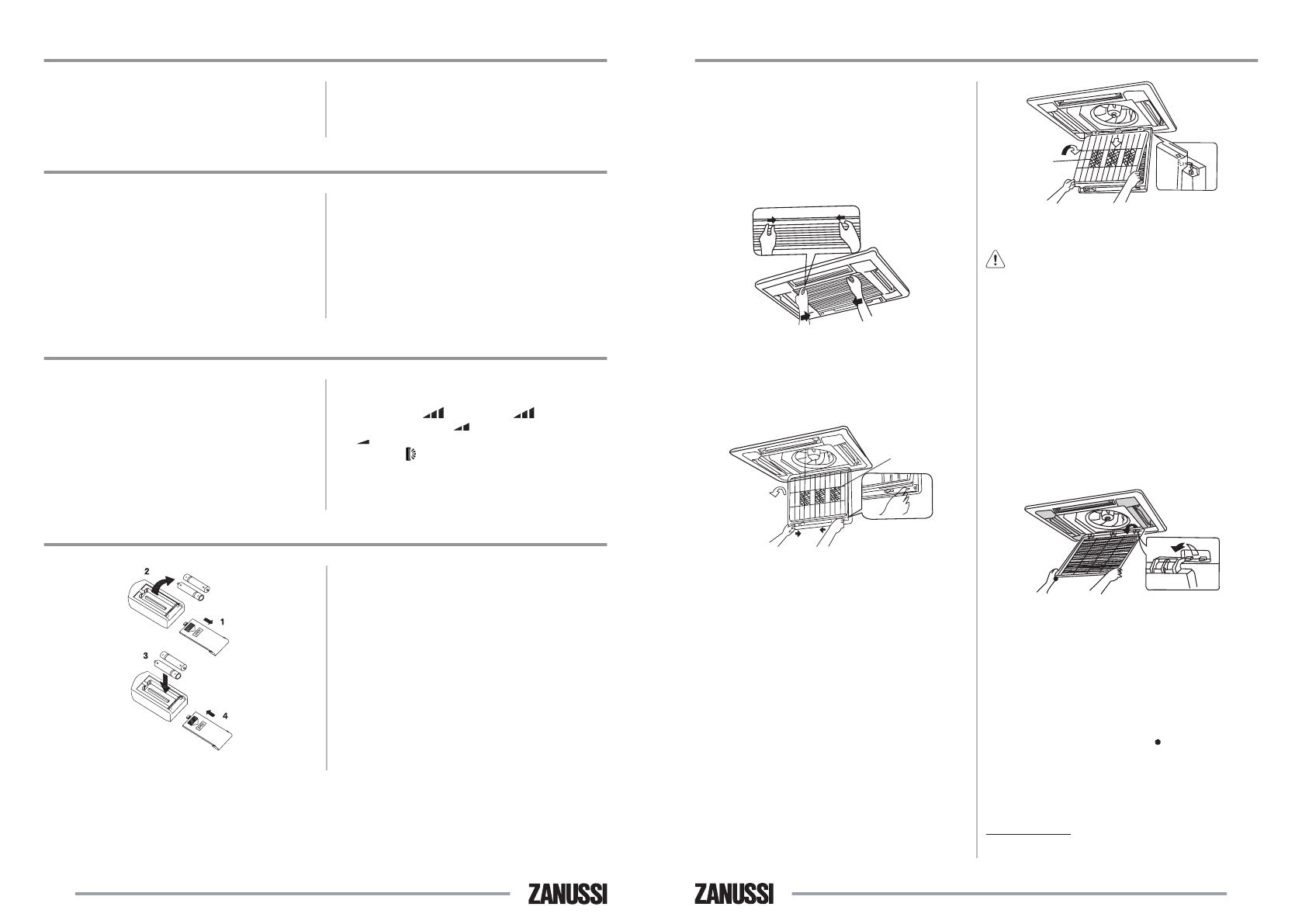 2

1

3

4

ZANUSSI

ZANUSSI