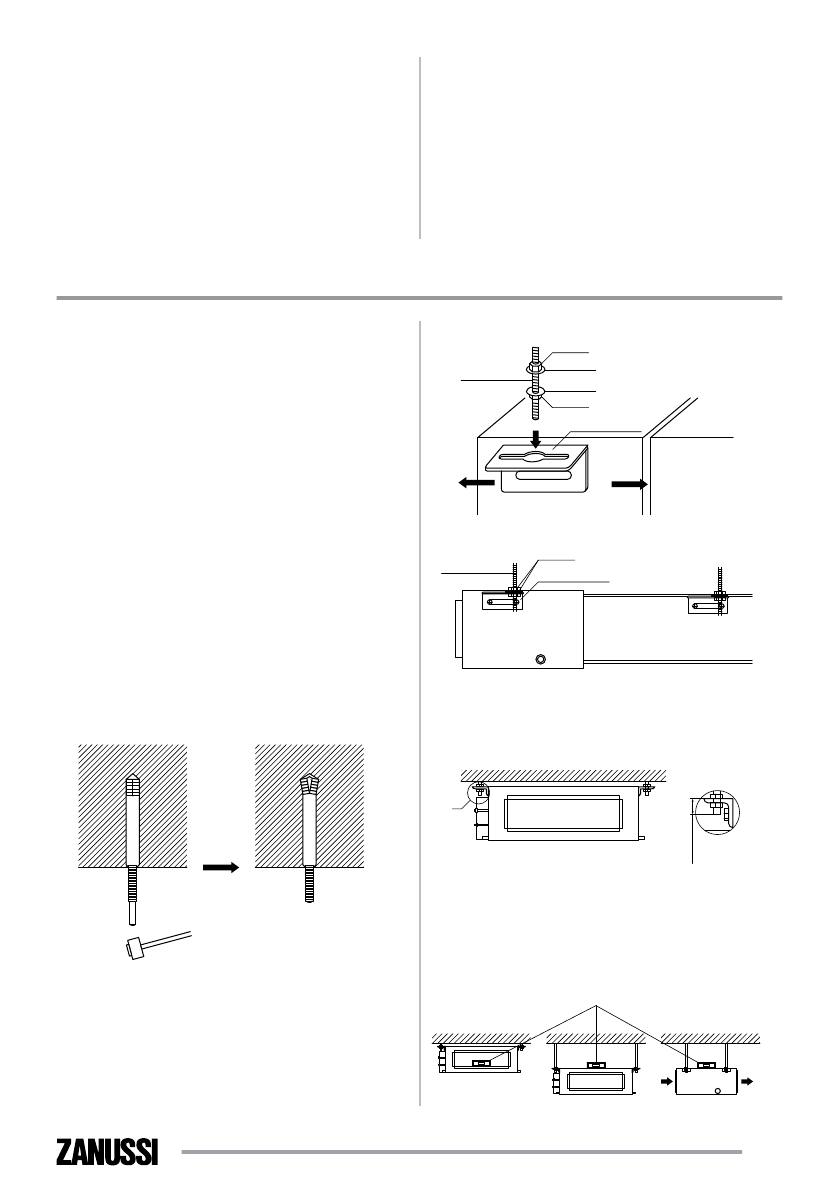 ZANUSSI